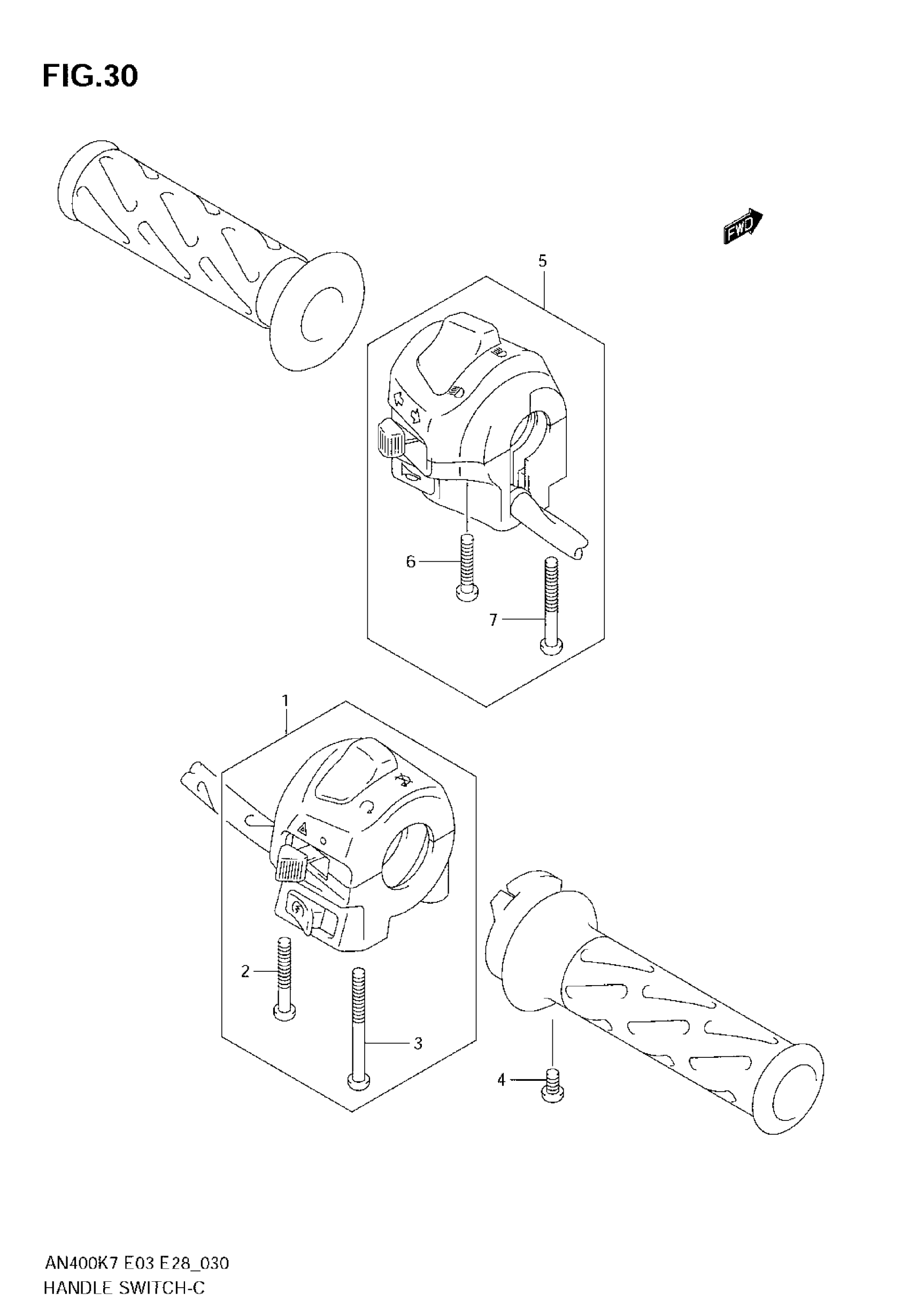 FIG.30

FWD

5

6

7

1

2

3

4

AN400K7 E03 E28_030
HANDLE SWITCH-C