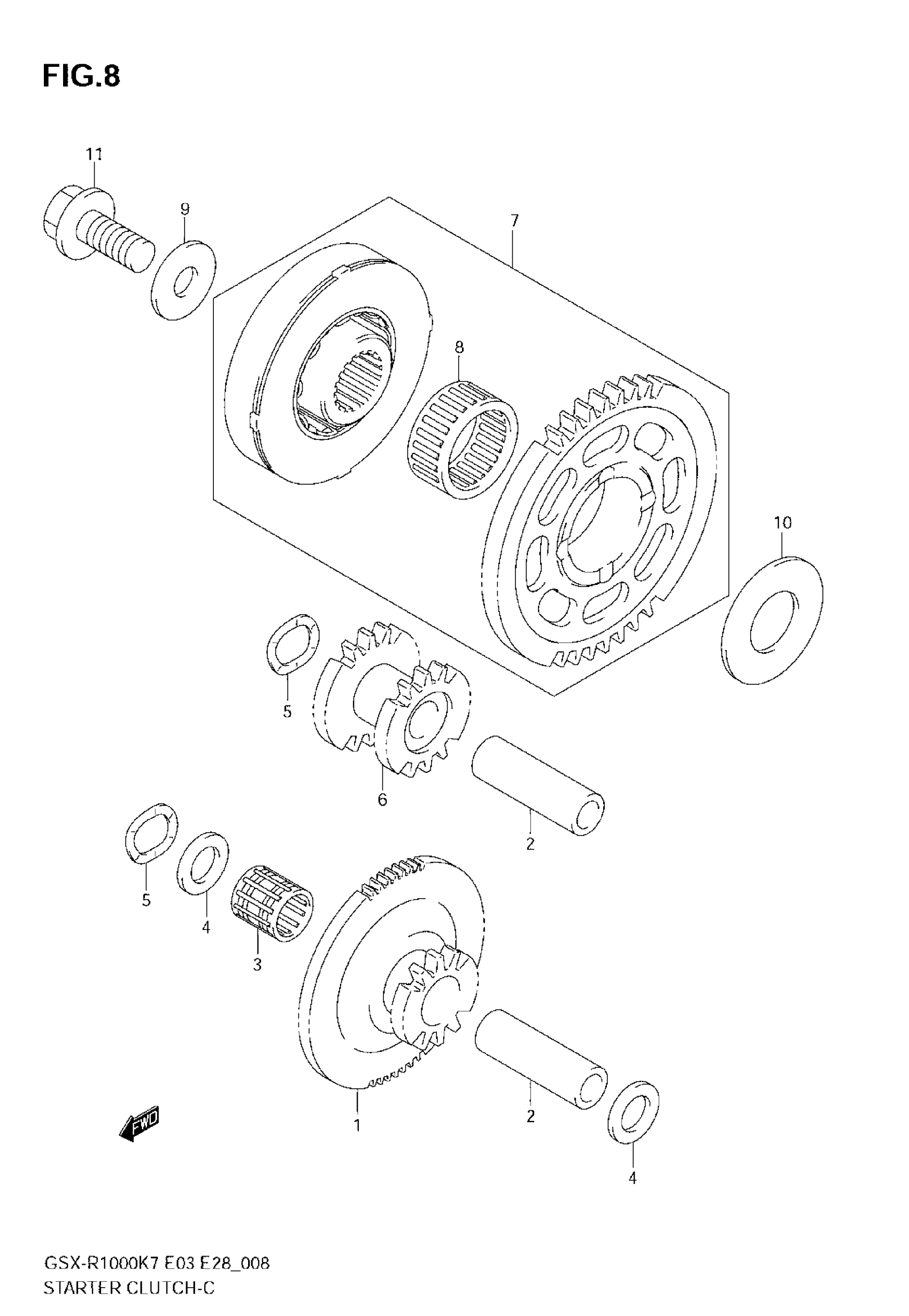 FIG.8

11

9

7

8

10

5

6

2

5

4

3

1

2

4

FWD

GSX-R1000K7 E03 E28_008
STARTER CLUTCH-C