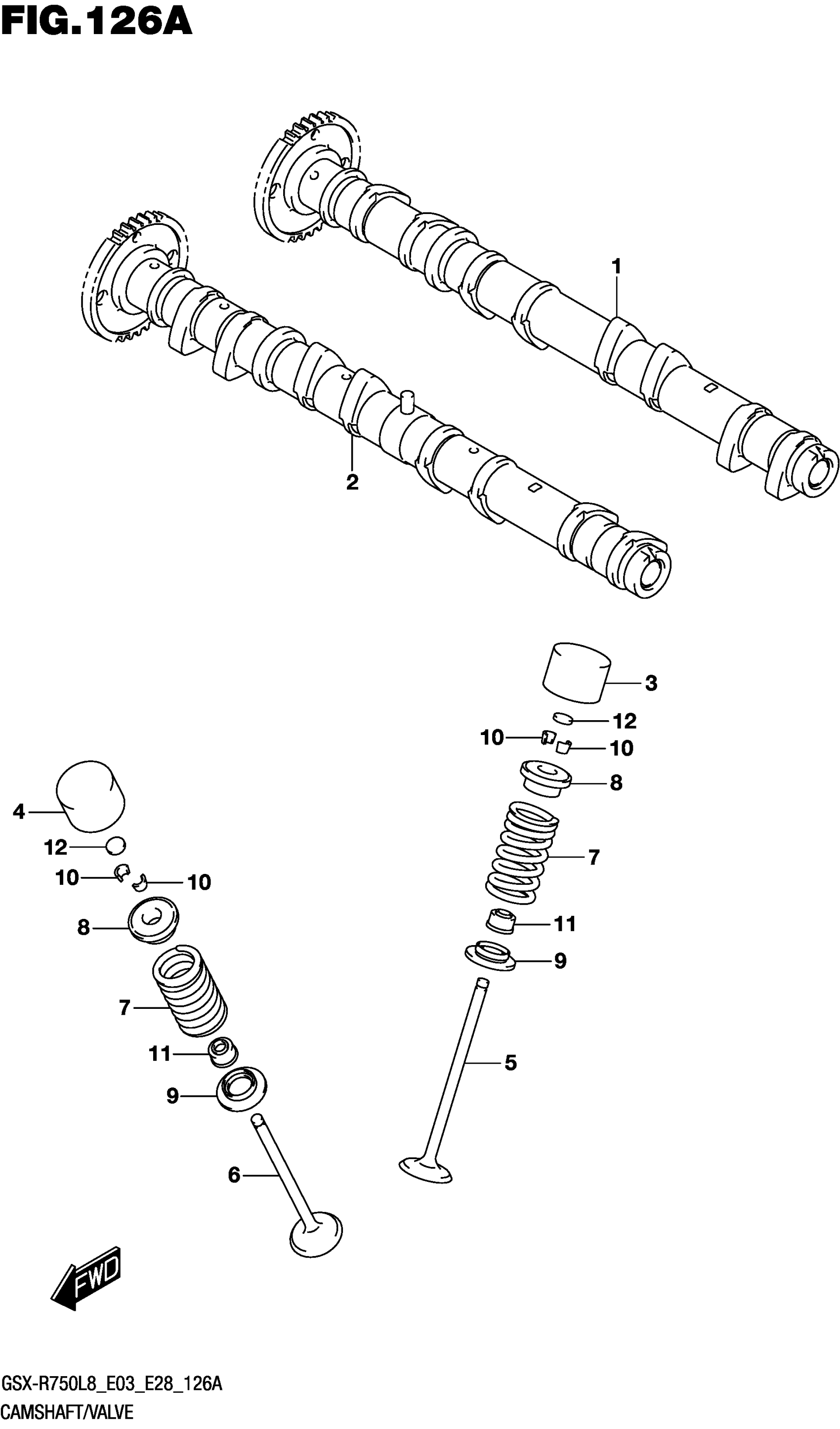 FIG.126A

1

2

3

12

10

10

8

7

11

9

5

4

12

10

10

8

7

11

9

6

FWD

GSX-R750L8_E03_E28_126A
CAMSHAFT/VALVE