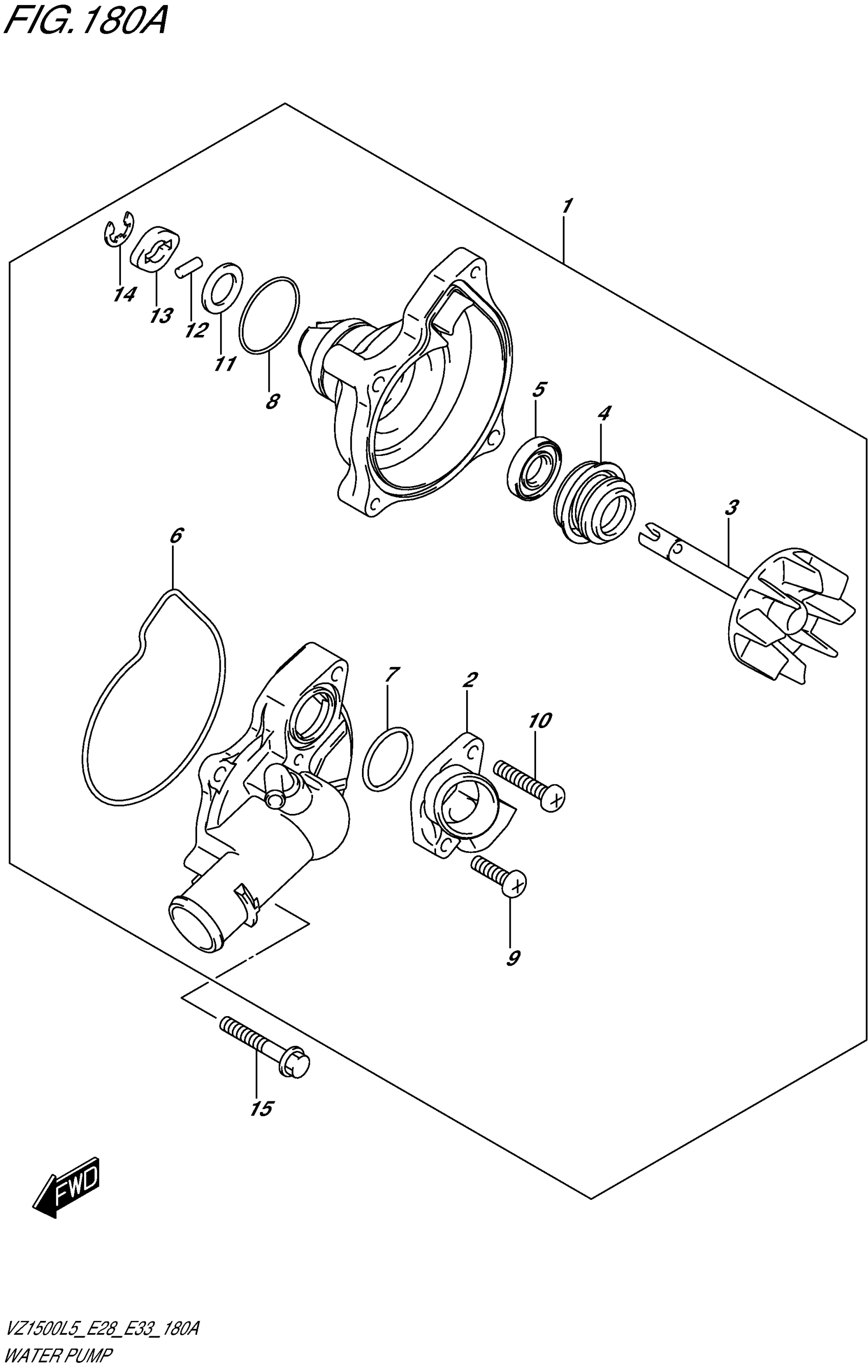 FIG. 180A

1

14 13 12 11 8

5 4 3

6

7 2 10

9

15

FWD

VZ1500L5_E28_E33_180A
WATER PUMP