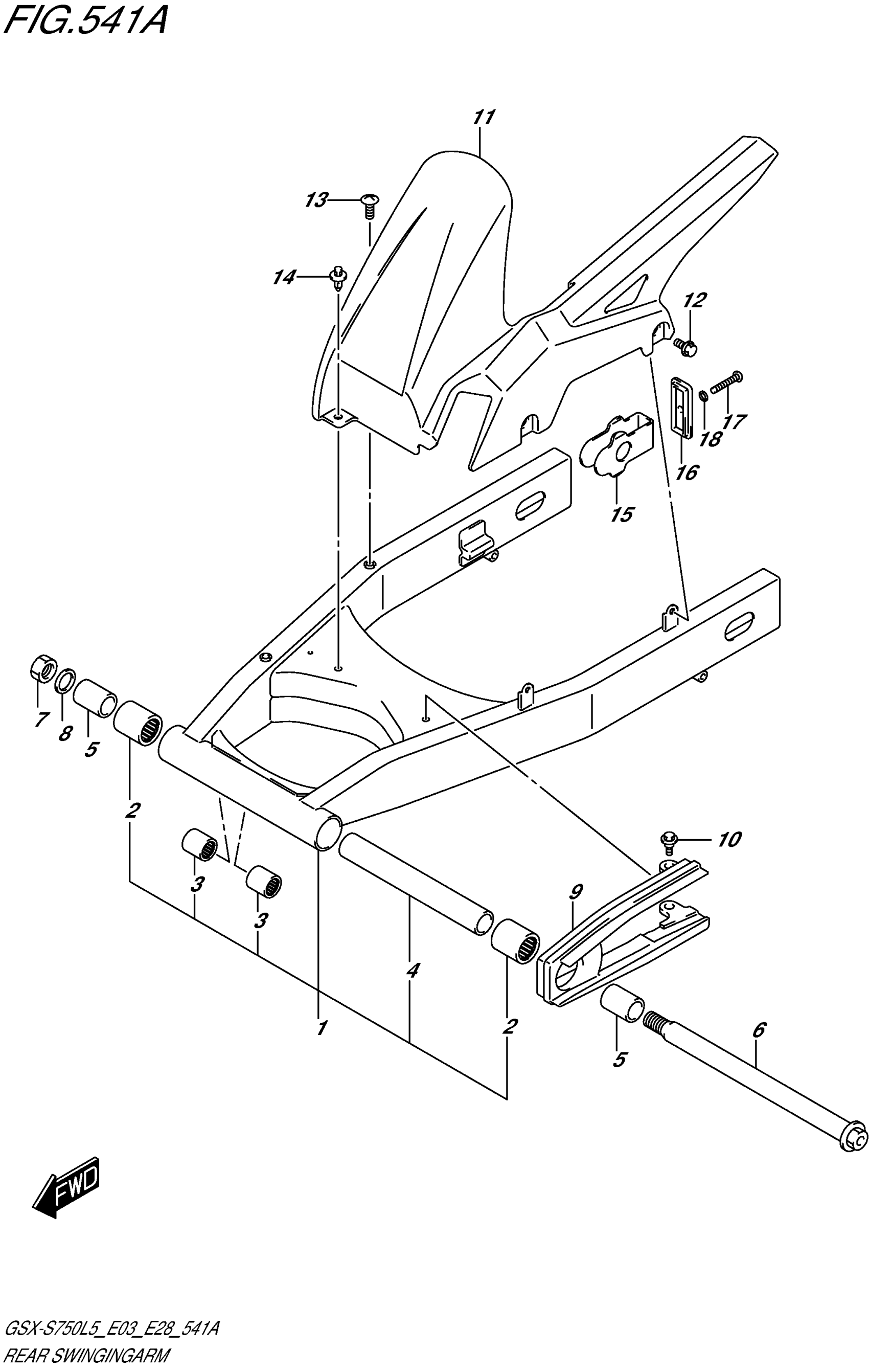 FIG.541A

11
13
14
12
17
18
16
15
7
8
5
2
3
3
4
1
2
10
9
5
6

FWD

GSX-S750L5_E03_E28_541A
REAR SWINGINGARM