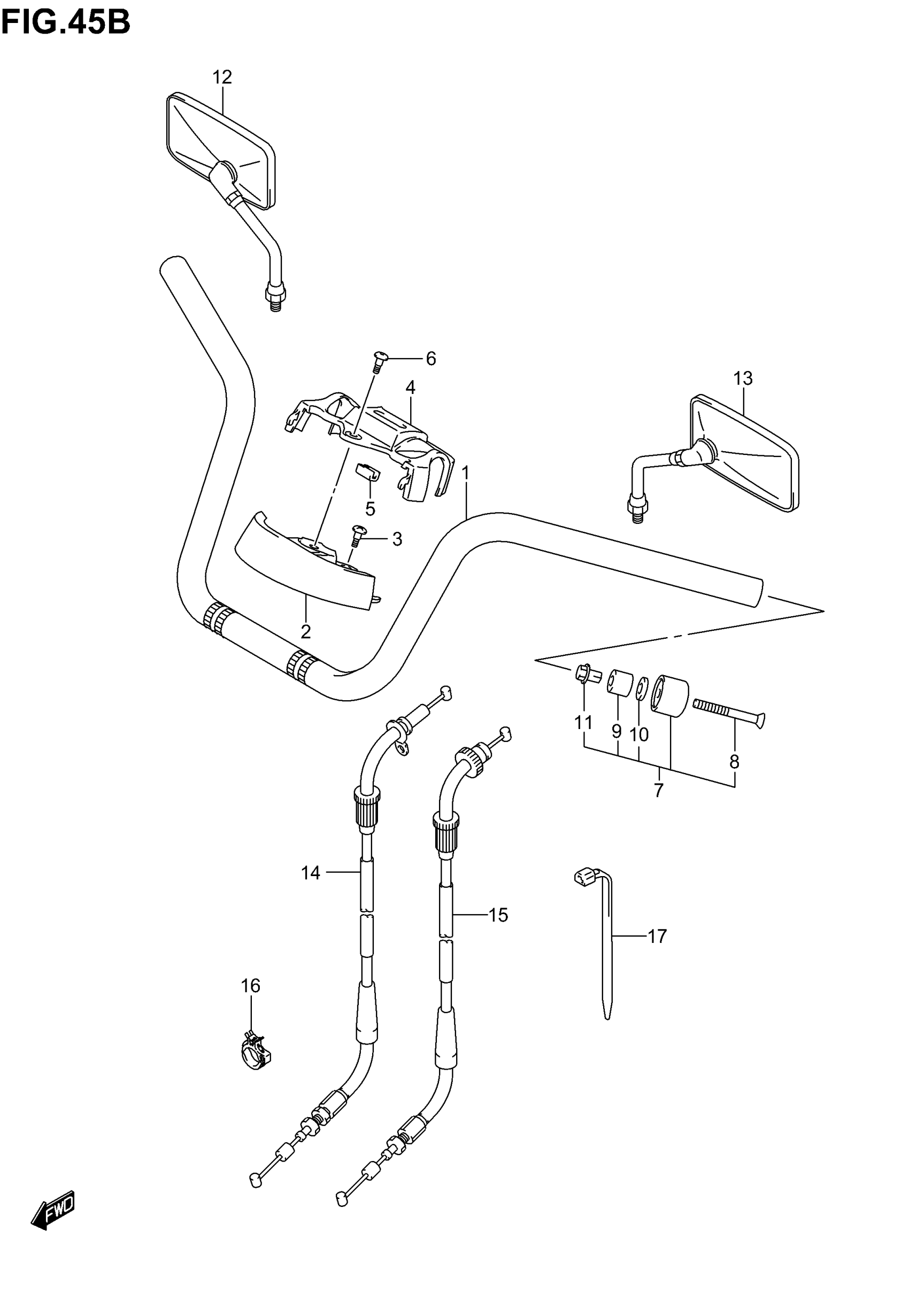 FIG.45B

12

6

4

13

1

5

3

2

11

9

10

8

7

14

15

17

16

FWD