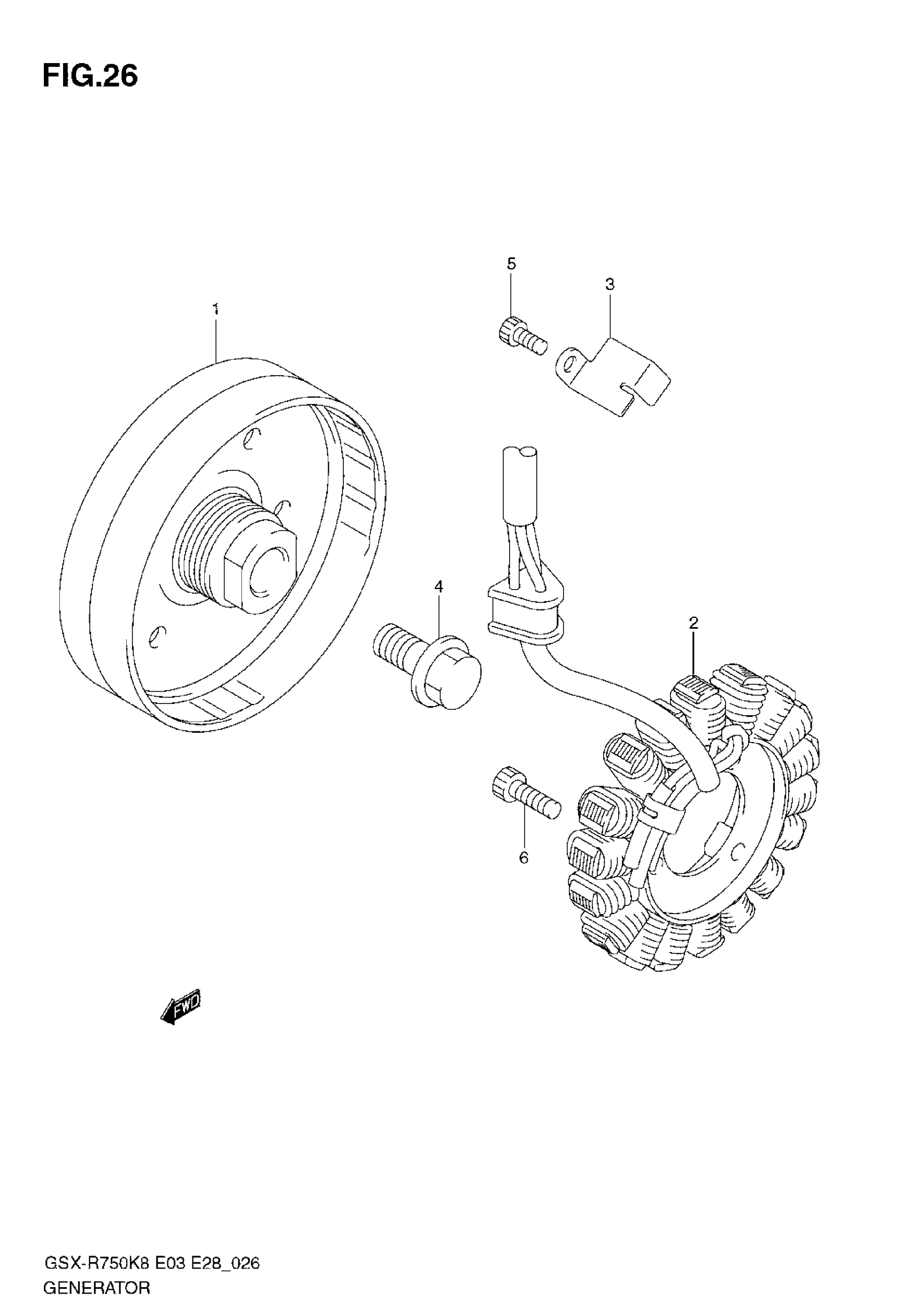 FIG.26

5

3

1

4

2

6

FWD

GSX-R750K8 E03 E28_026
GENERATOR