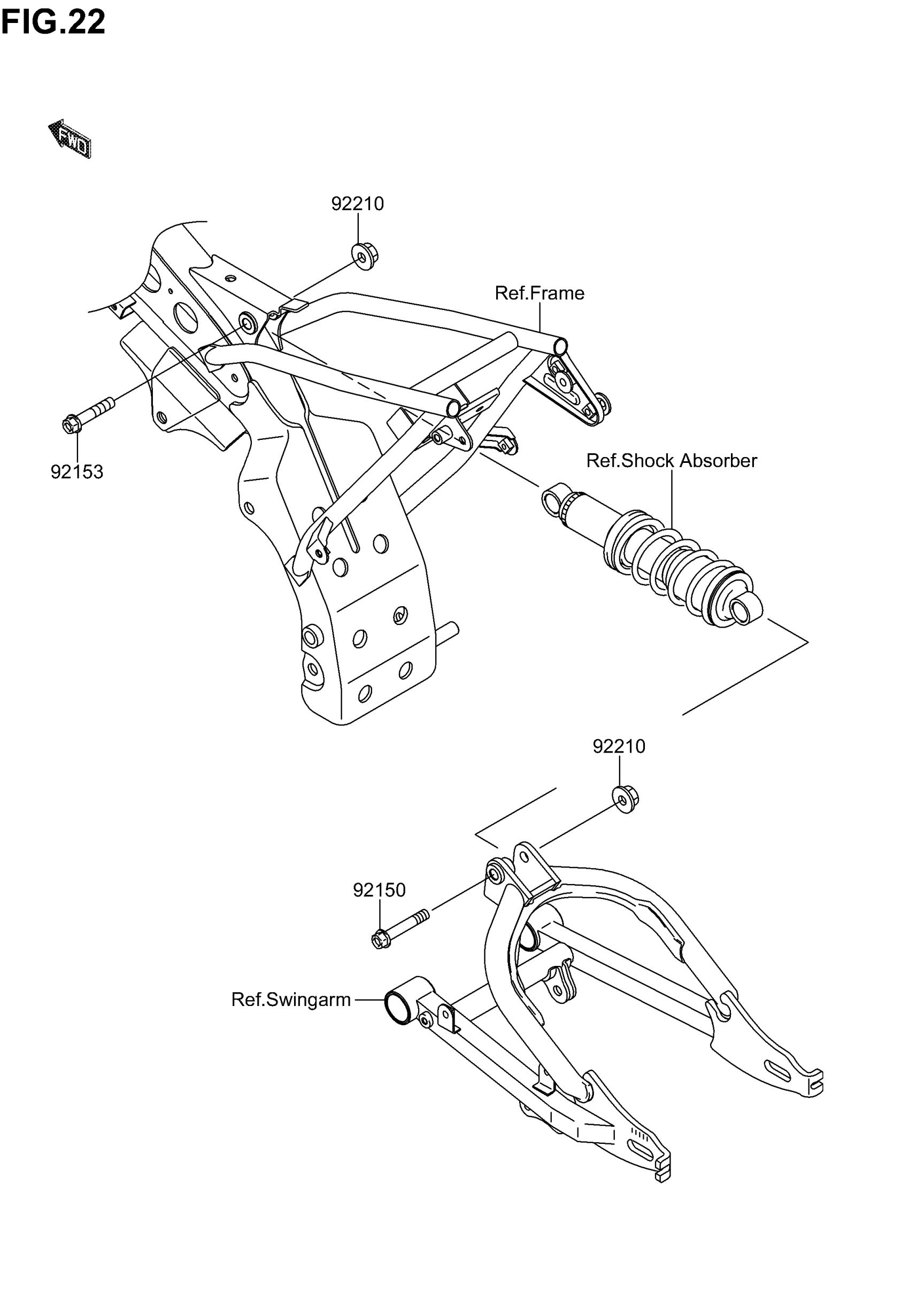 FIG.22

FWD

92210

Ref.Frame

92153

Ref.Shock Absorber

92210

92150

Ref.Swingarm