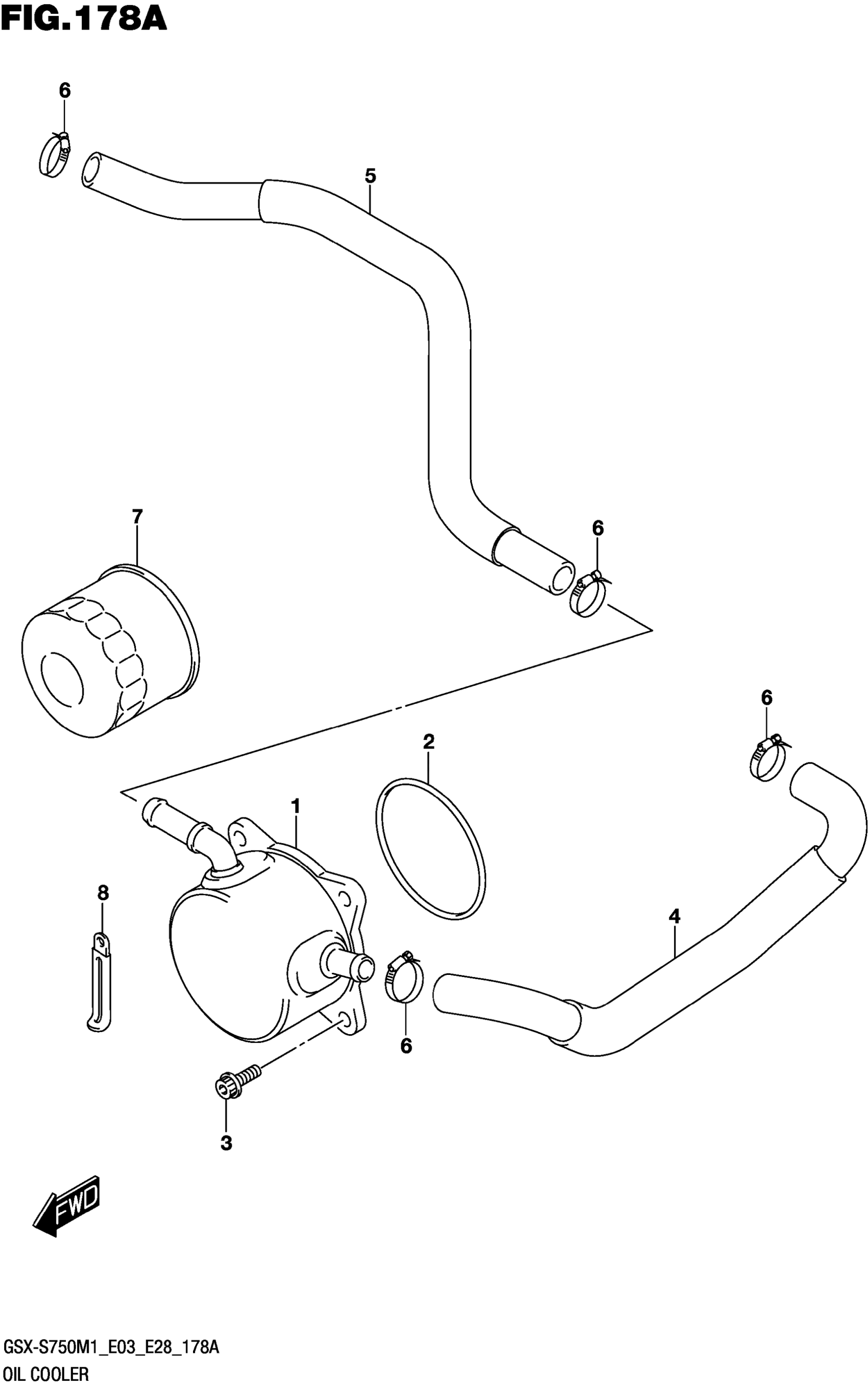 FIG.178A

6

5

7

6

6

2

1

8

4

6

3

FWD

GSX-S750M1_E03_E28_178A
OIL COOLER