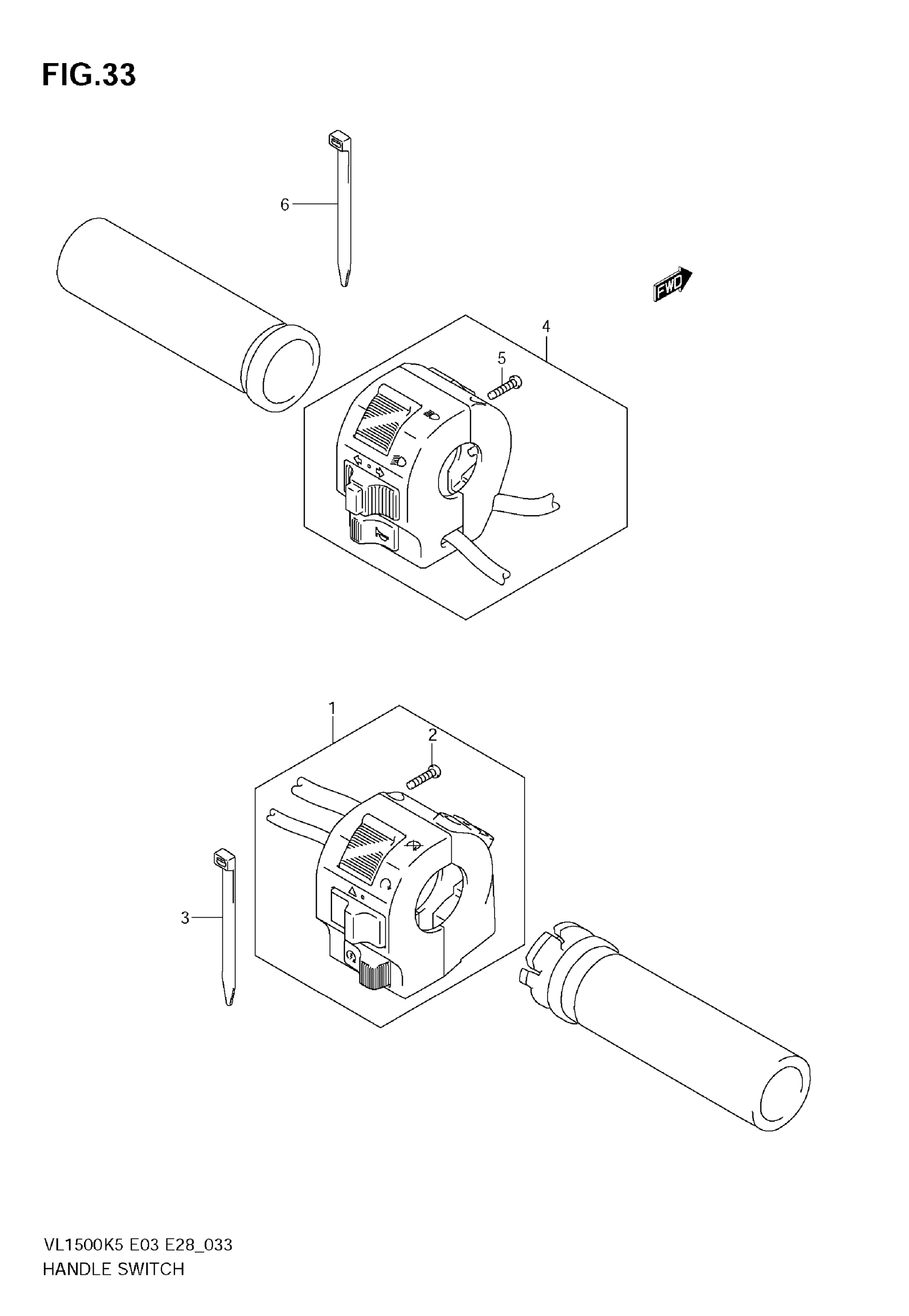 FIG.33

6

FWD

4

5

1

2

3

VL1500K5 E03 E28_033
HANDLE SWITCH