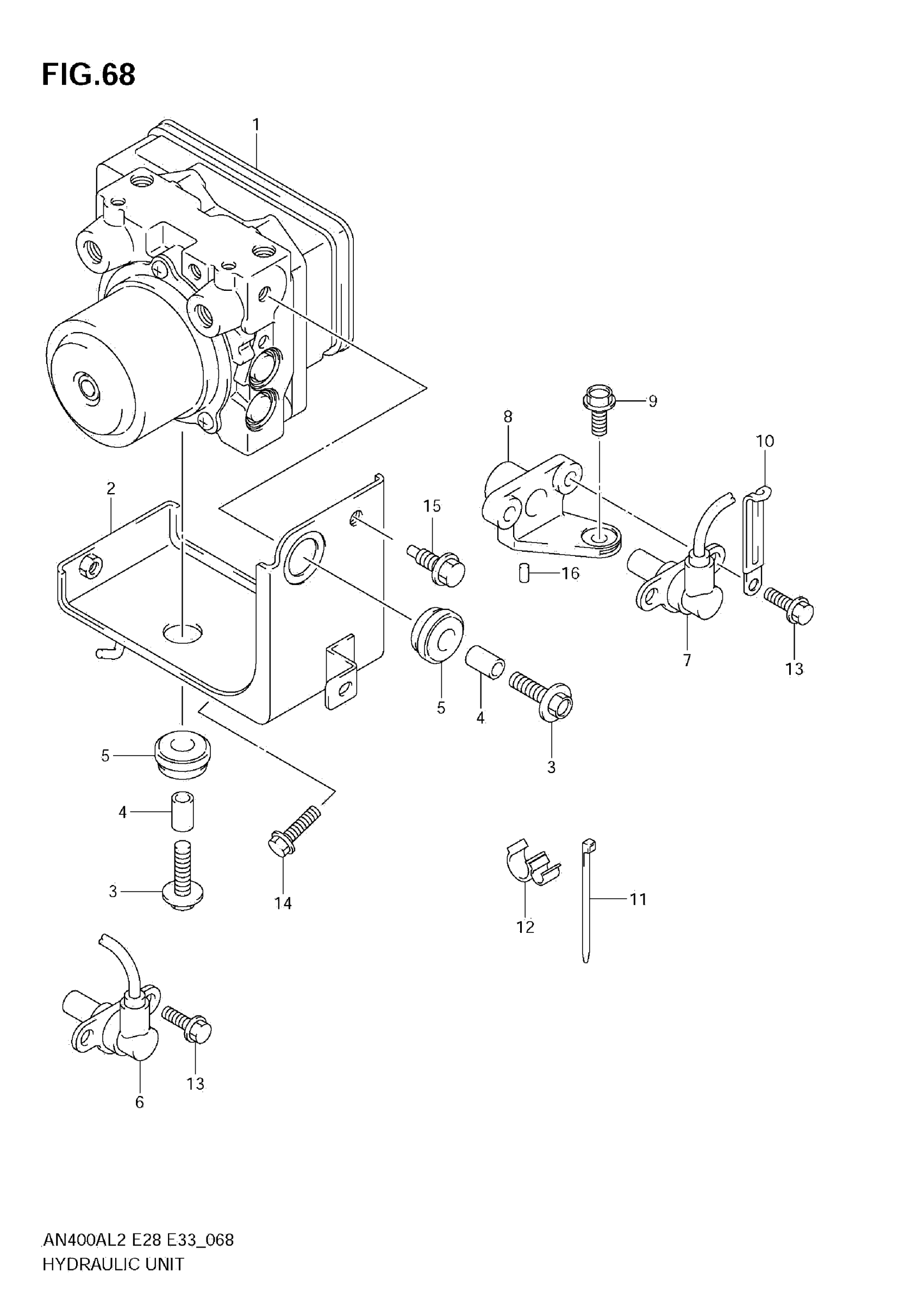 FIG.68

1

9

8

10

2

15

16

7

13

5

4

3

5

4

3

14

12

11

13

6

AN400AL2 E28 E33_068
HYDRAULIC UNIT