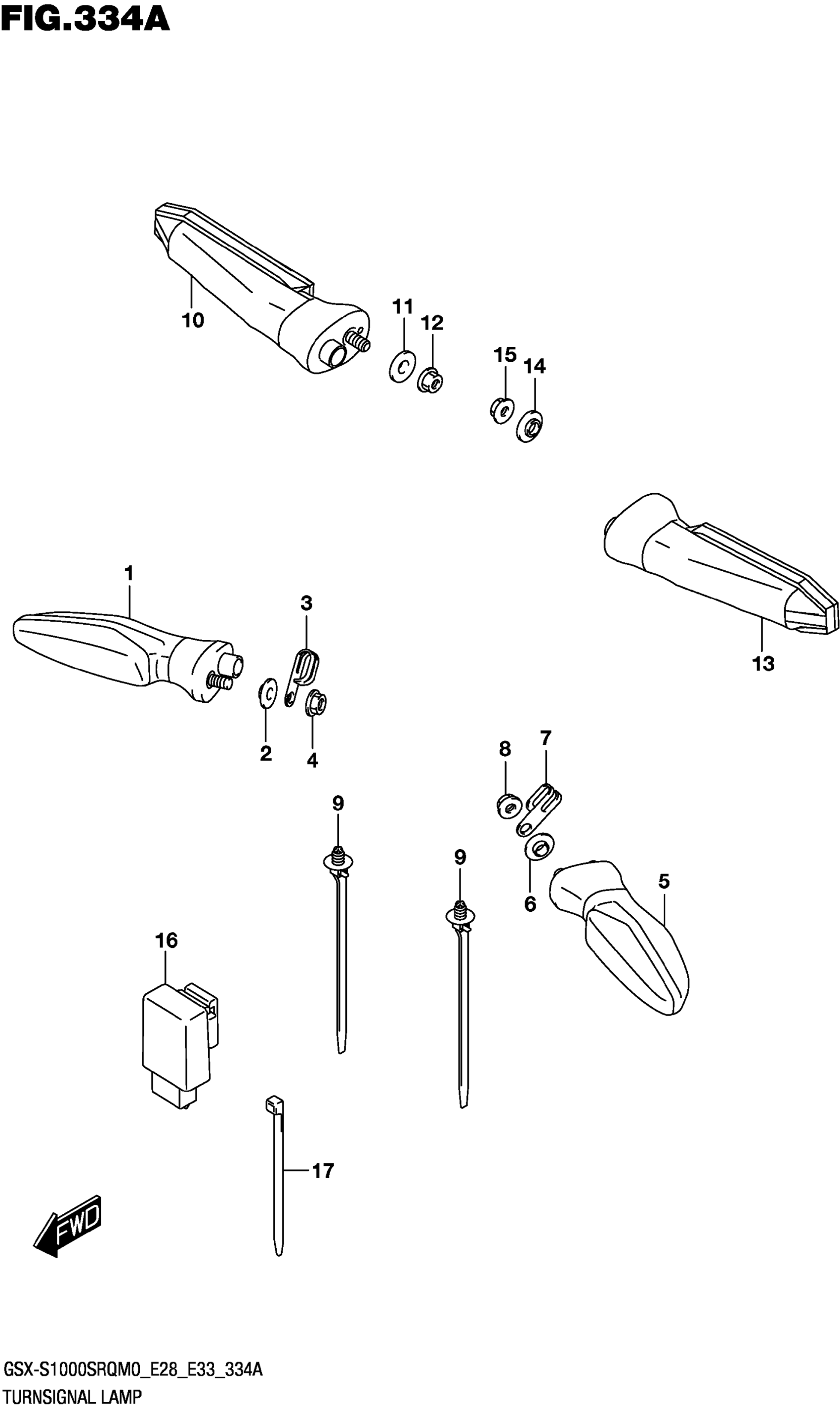 FIG.334A

10
11
12
15
14

1
3
13
2
4
8
7
9
9
6
5
16
17
FWD

GSX-S1000SRQM0_E28_E33_334A
TURNSIGNAL LAMP