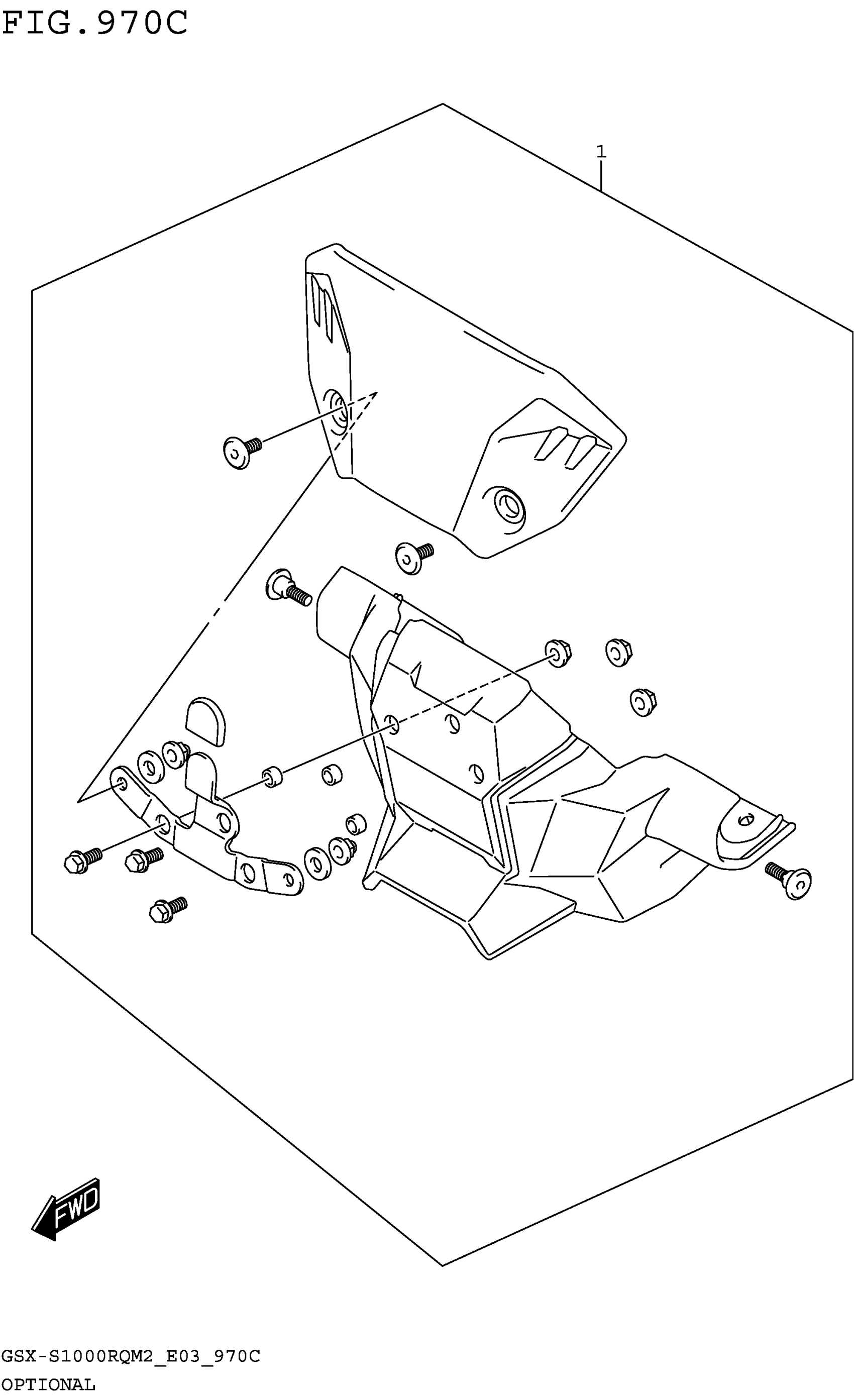 FIG.970C

1

FWD

GSX-S1000RQM2_E03_970C
OPTIONAL