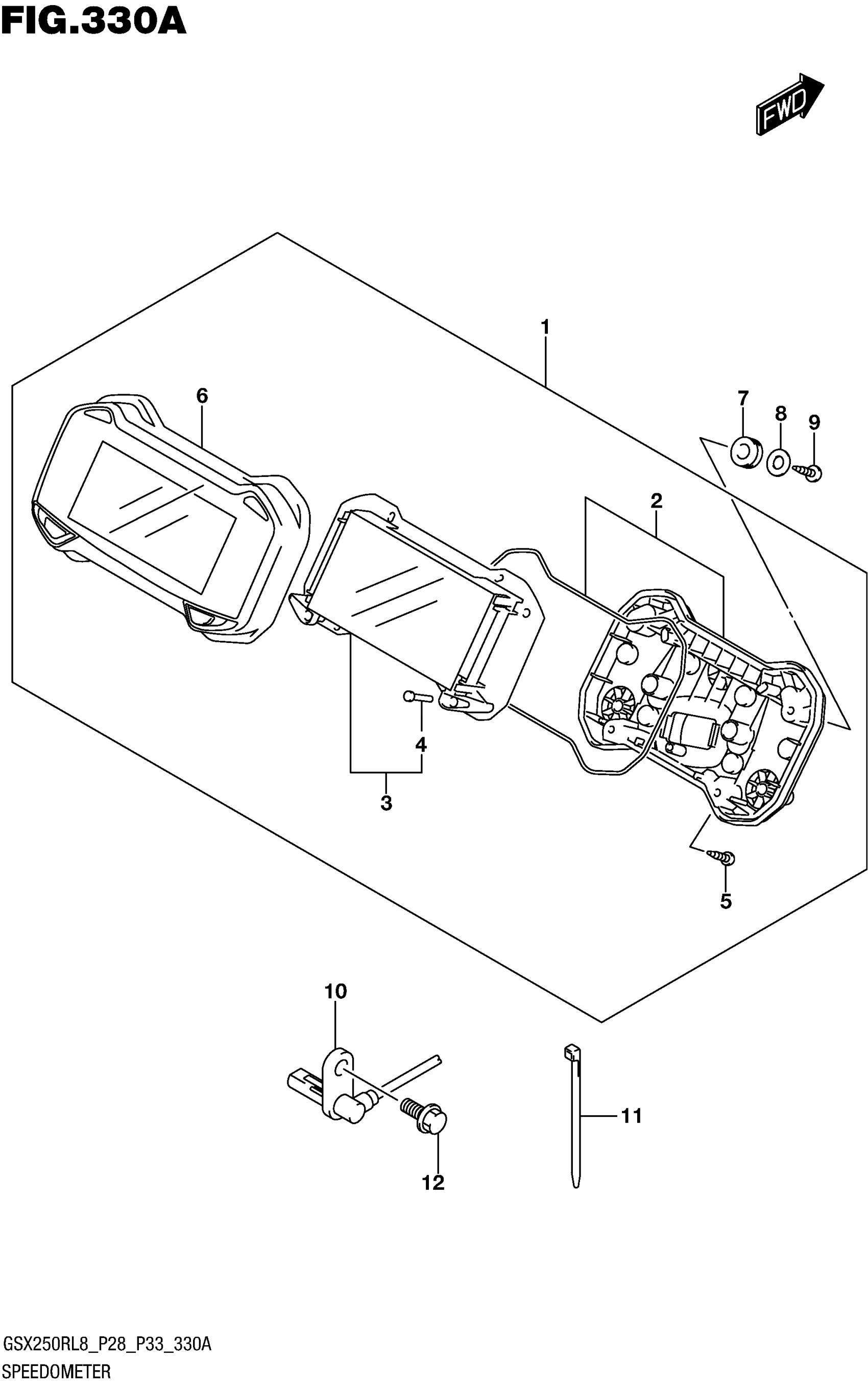 FIG.330A

FWD

1

6

7

8

9

2

4

3

5

10

11

12

GSX250RL8_P28_P33_330A

SPEEDOMETER