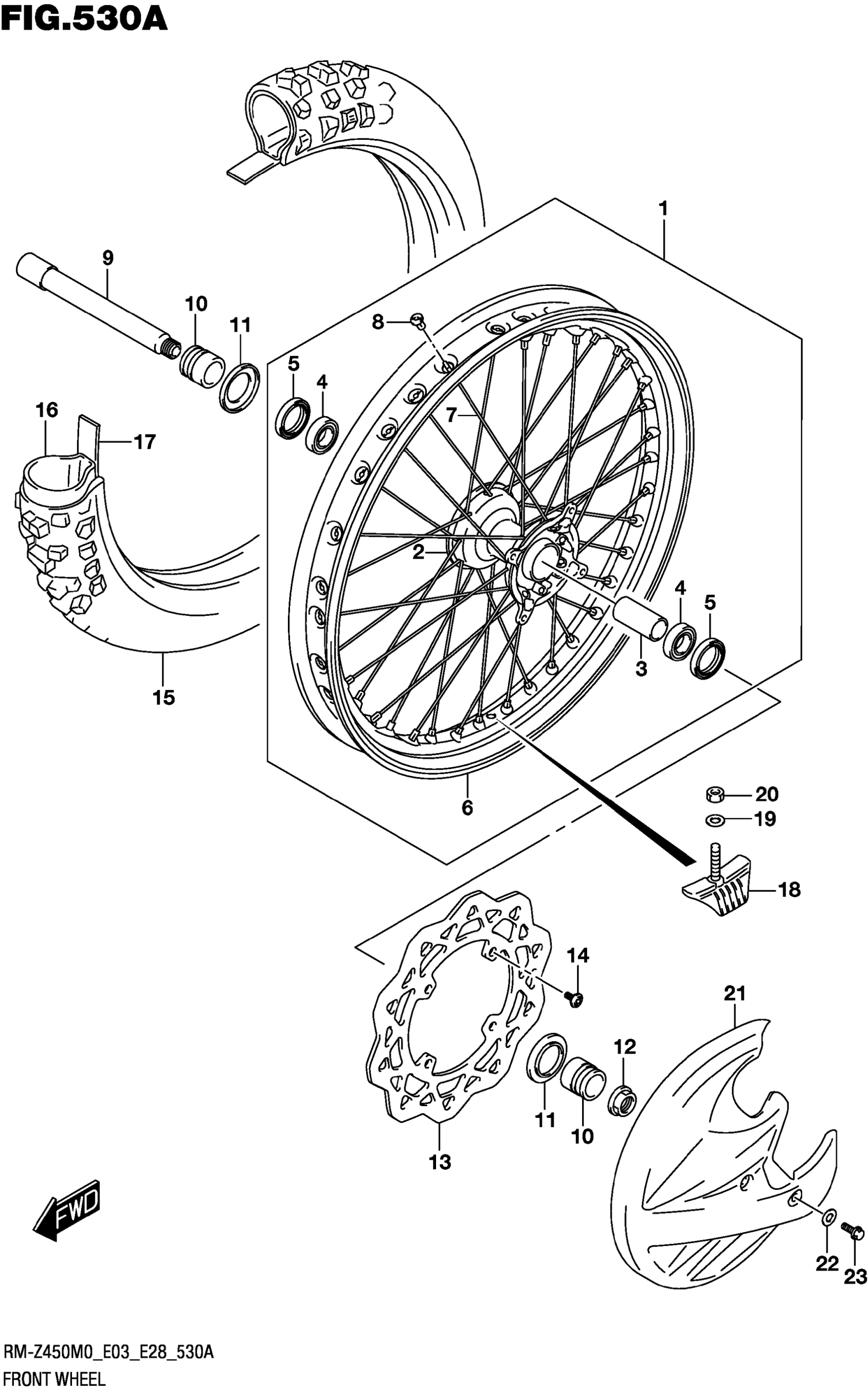 FIG.530A

1
9
10
11
8
5
4
7
16
17
2
4
5
3
15
6
20
19
18
14
21
12
11
10
13
FWD
22
23

RM-Z450M0_E03_E28_530A
FRONT WHEEL