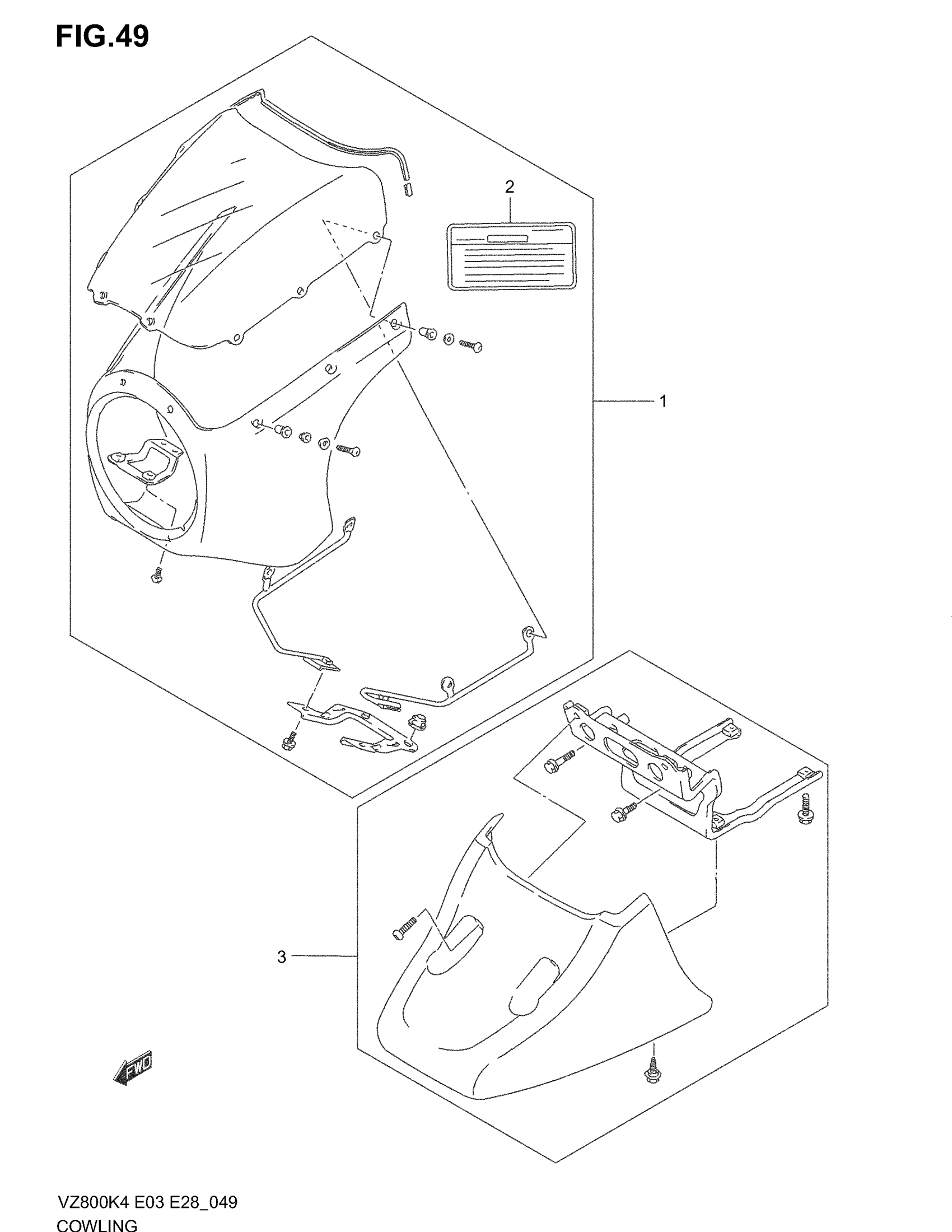 FIG.49

2

1

3

FWD

VZ800K4 E03 E28_049
COWLING