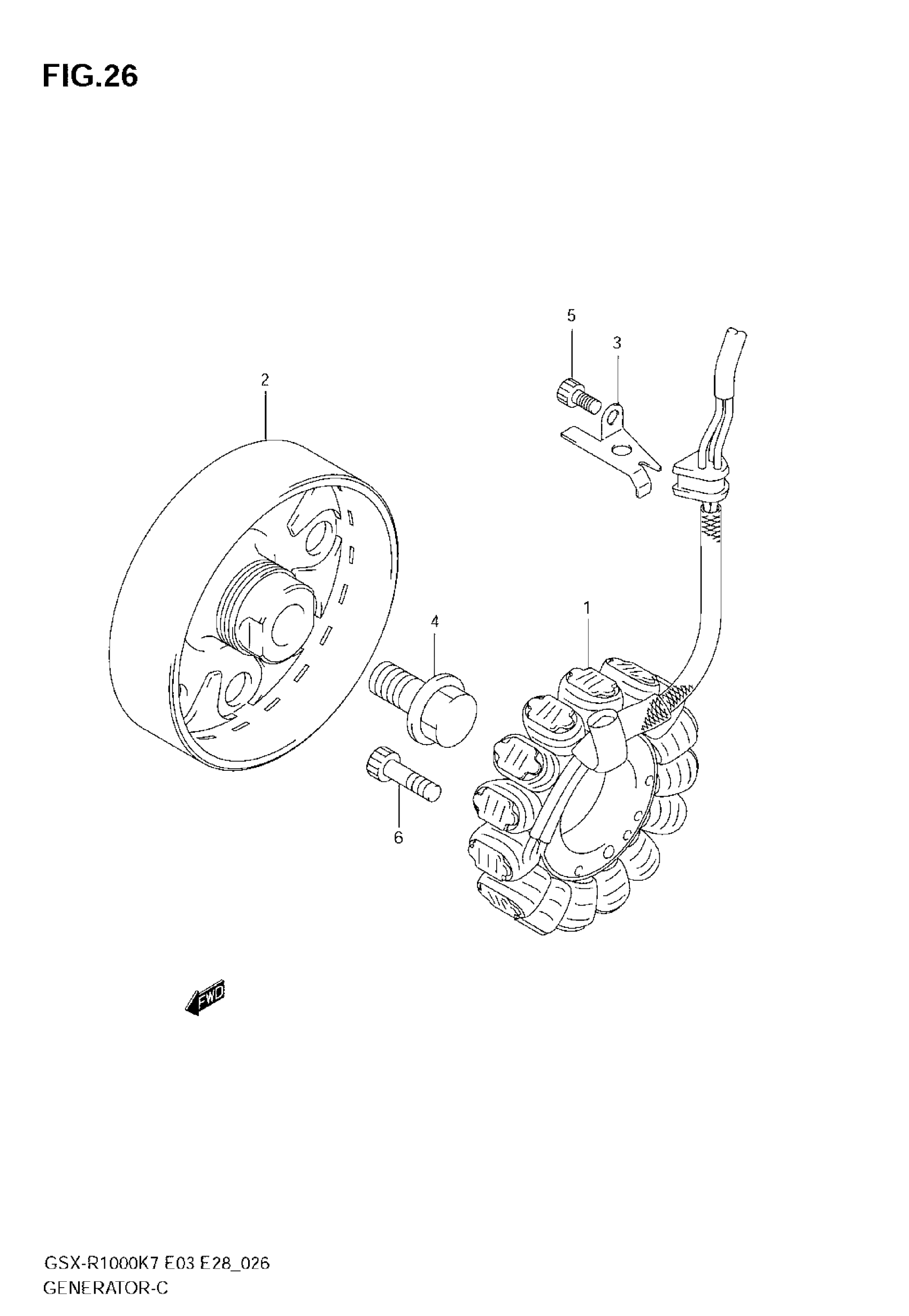 FIG.26

5
3
2
4
1
6

FWD

GSX-R1000K7 E03 E28_026
GENERATOR-C