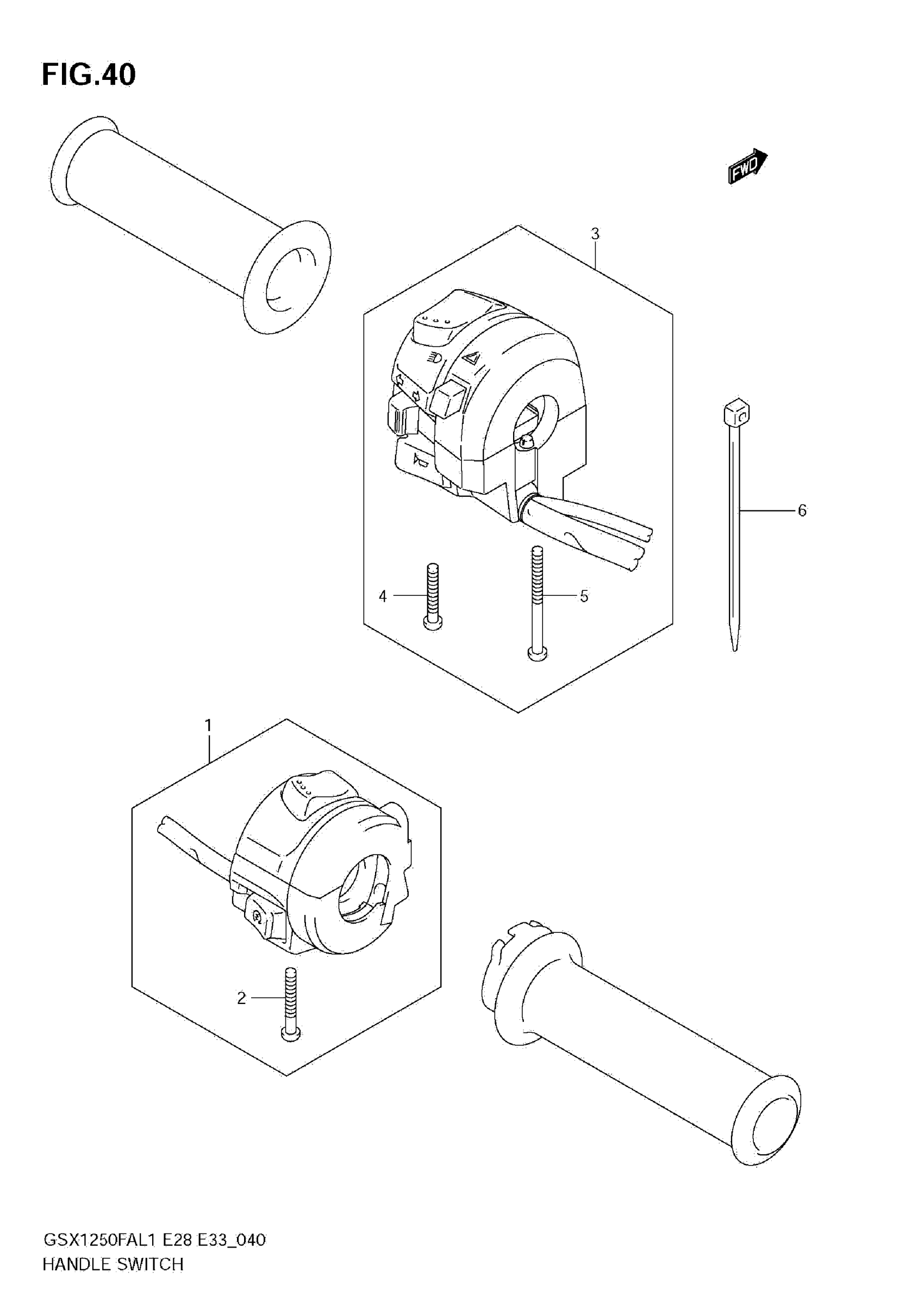 FIG.40

FWD

3

6

4

5

1

2

GSX1250FAL1 E28 E33_040
HANDLE SWITCH