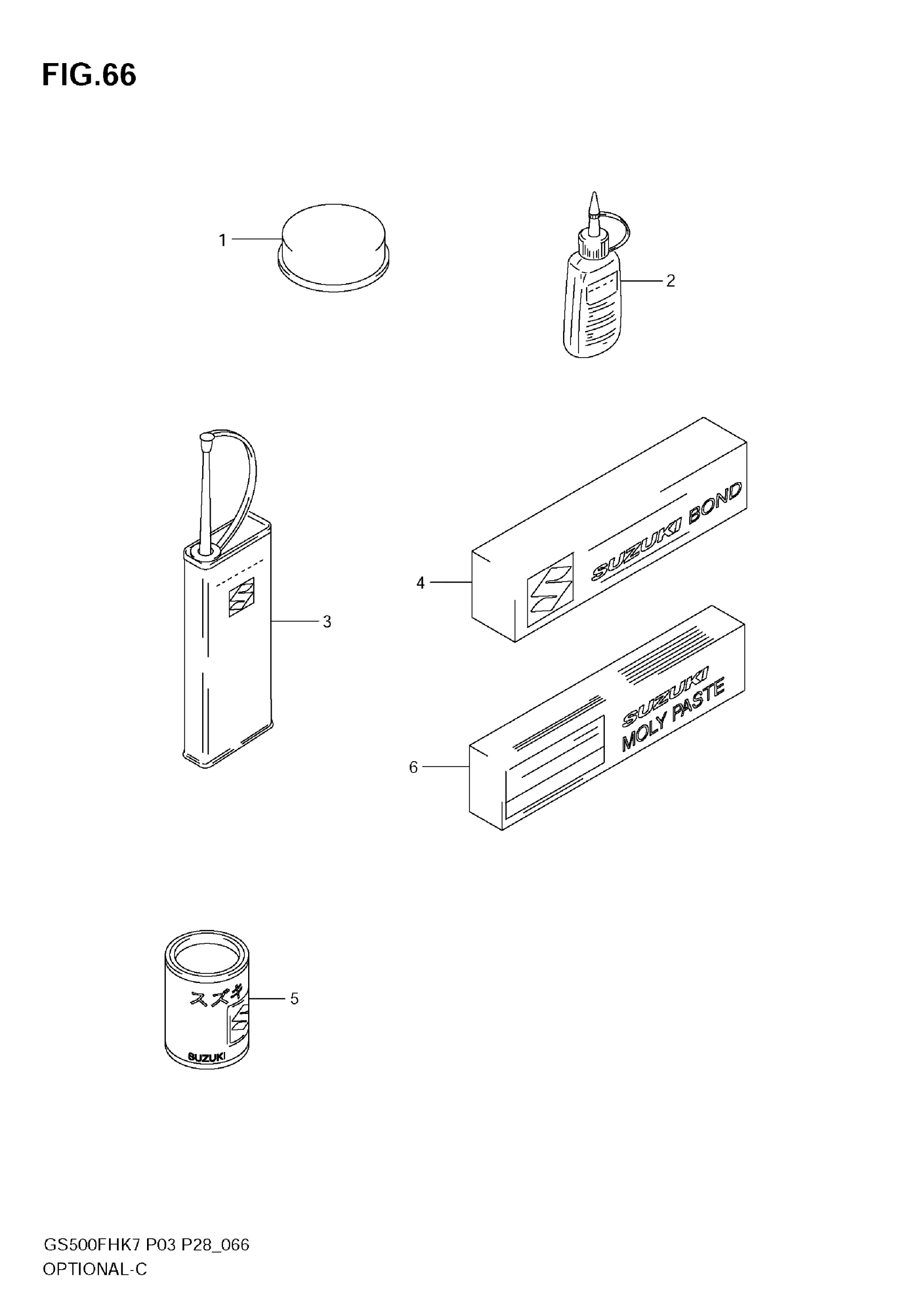 FIG.66

1

2

3

4

SUZUKI BOND

SUZUKI MOLY PASTE

6

スズキ

SUZUKI

5

GS500FHK7 P03 P28_066
OPTIONAL-C