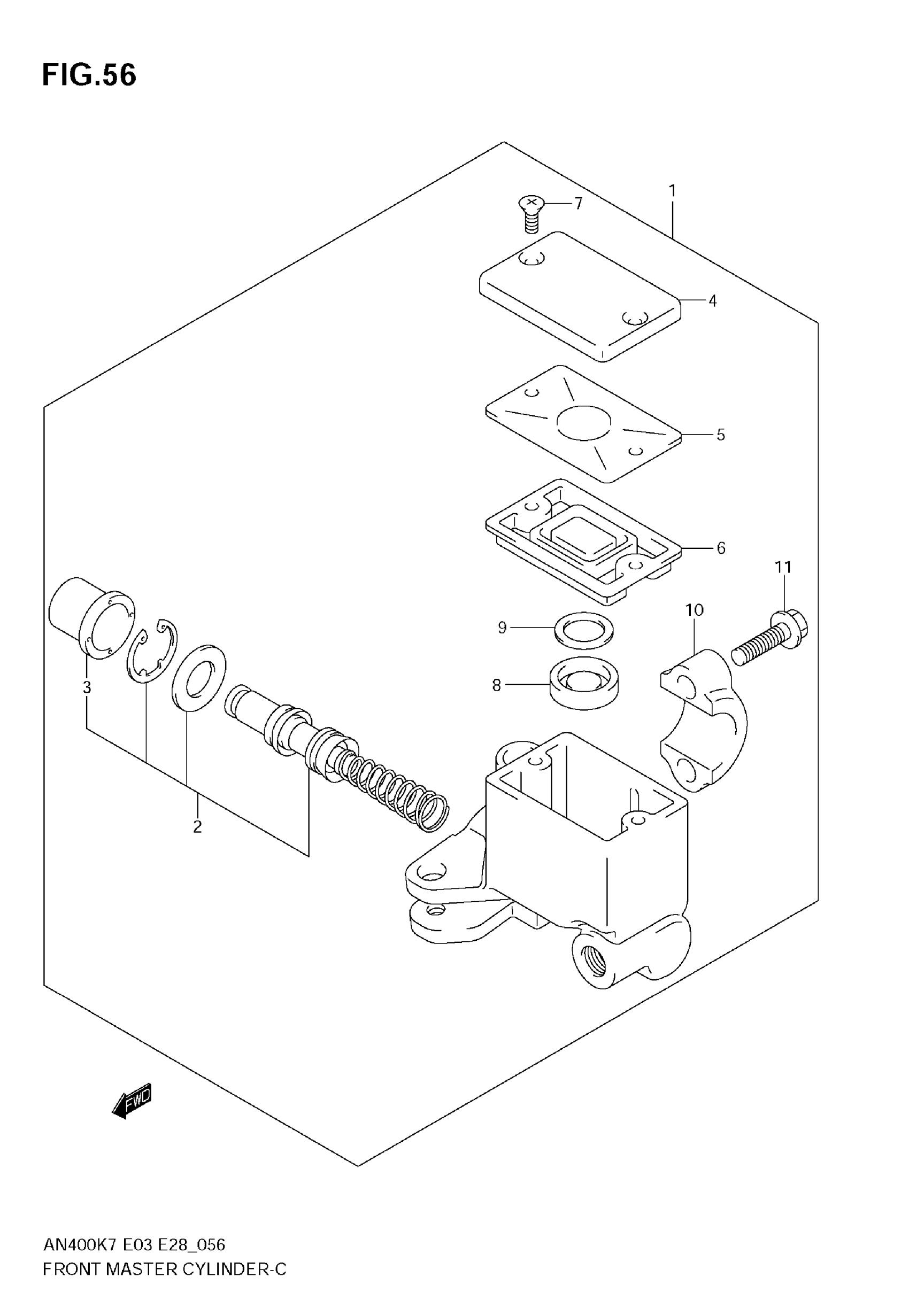 FIG.56

1
7
4
5
6
11
10
9
8
3
2
FWD

AN400K7 E03 E28_056
FRONT MASTER CYLINDER-C