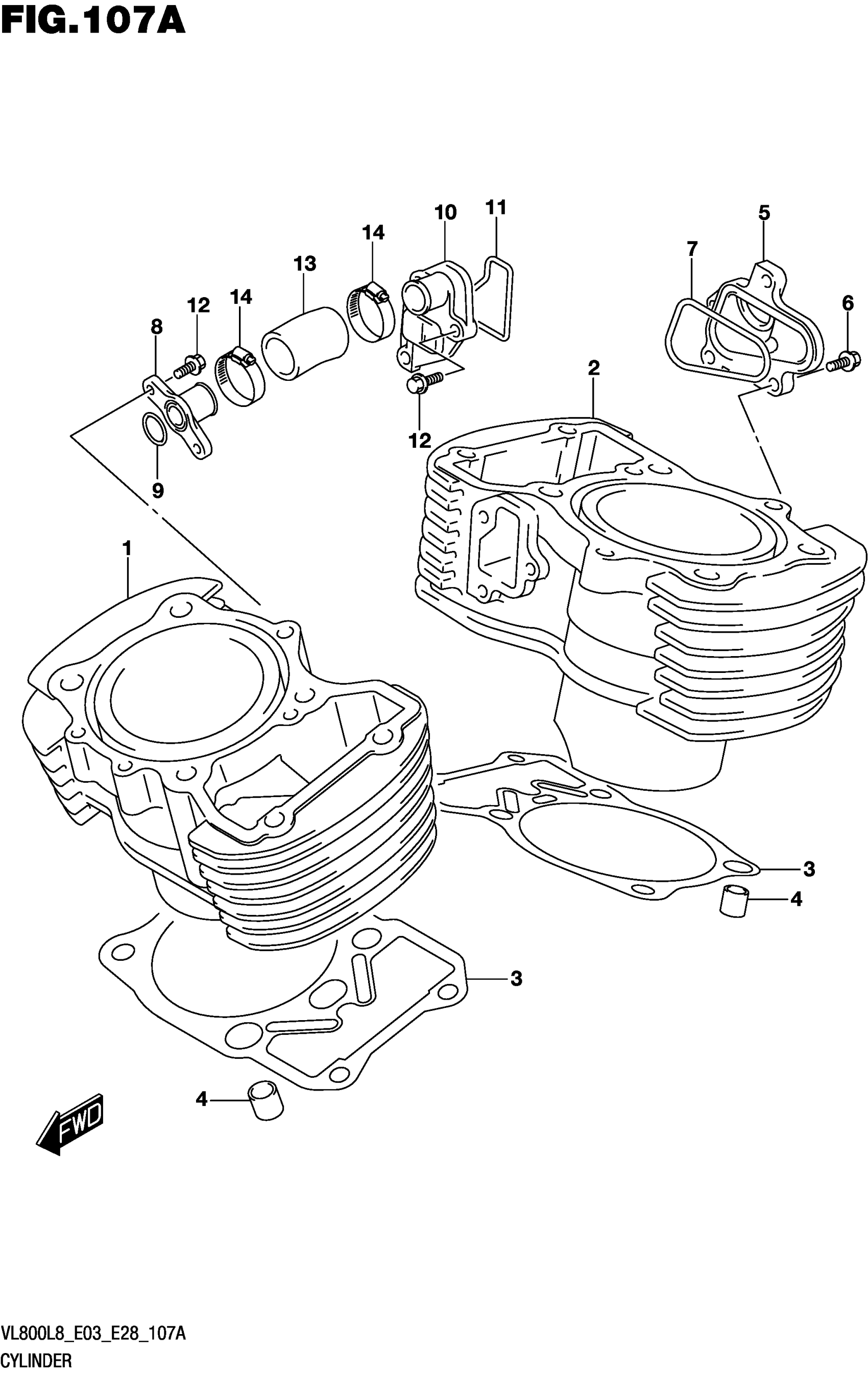 FIG.107A

10
11
14
5
13
7
12
14
6
8
2
12
9
1
3
4
3
4
FWD

VL800L8_E03_E28_107A
CYLINDER