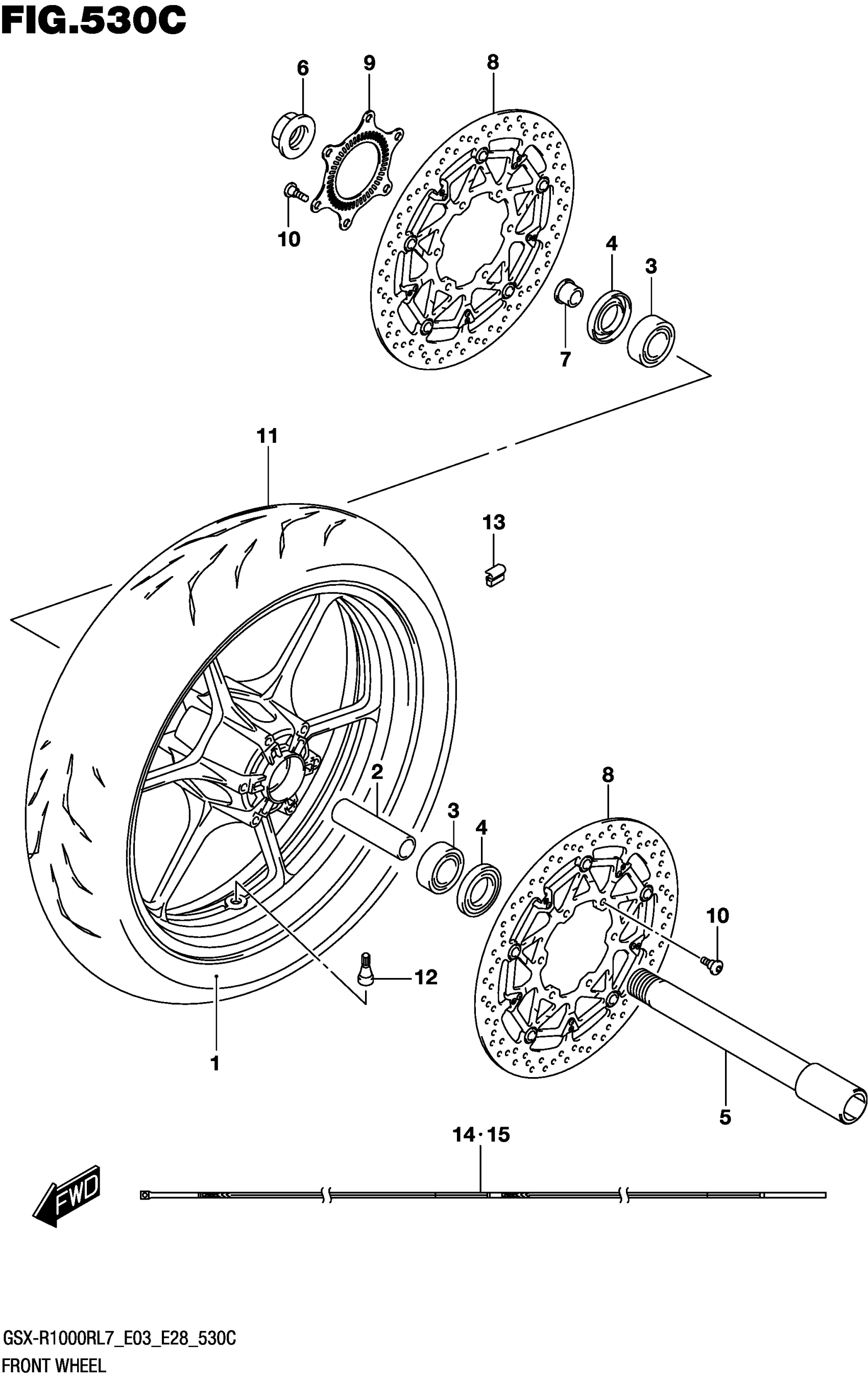 FIG.530C

6
9
8
10
4
3
7
11
13
2
3
4
8
10
12
1
5
14·15
FWD

GSX-R1000RL7_E03_E28_530C
FRONT WHEEL