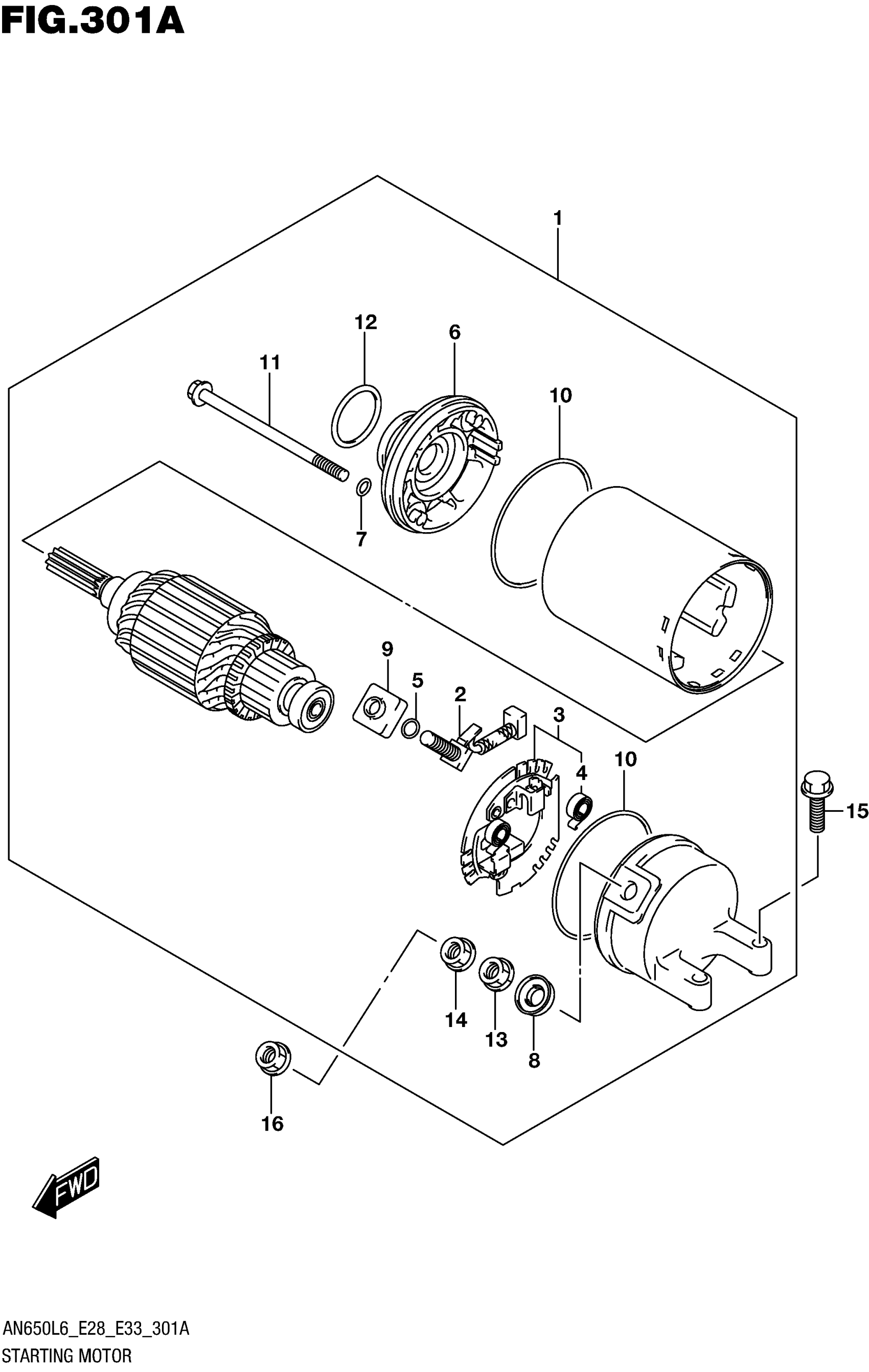 FIG.301A

1
12
6
11
10
7
9
5
2
3
4
10
15
14
13
8
16

FWD

AN650L6_E28_E33_301A
STARTING MOTOR