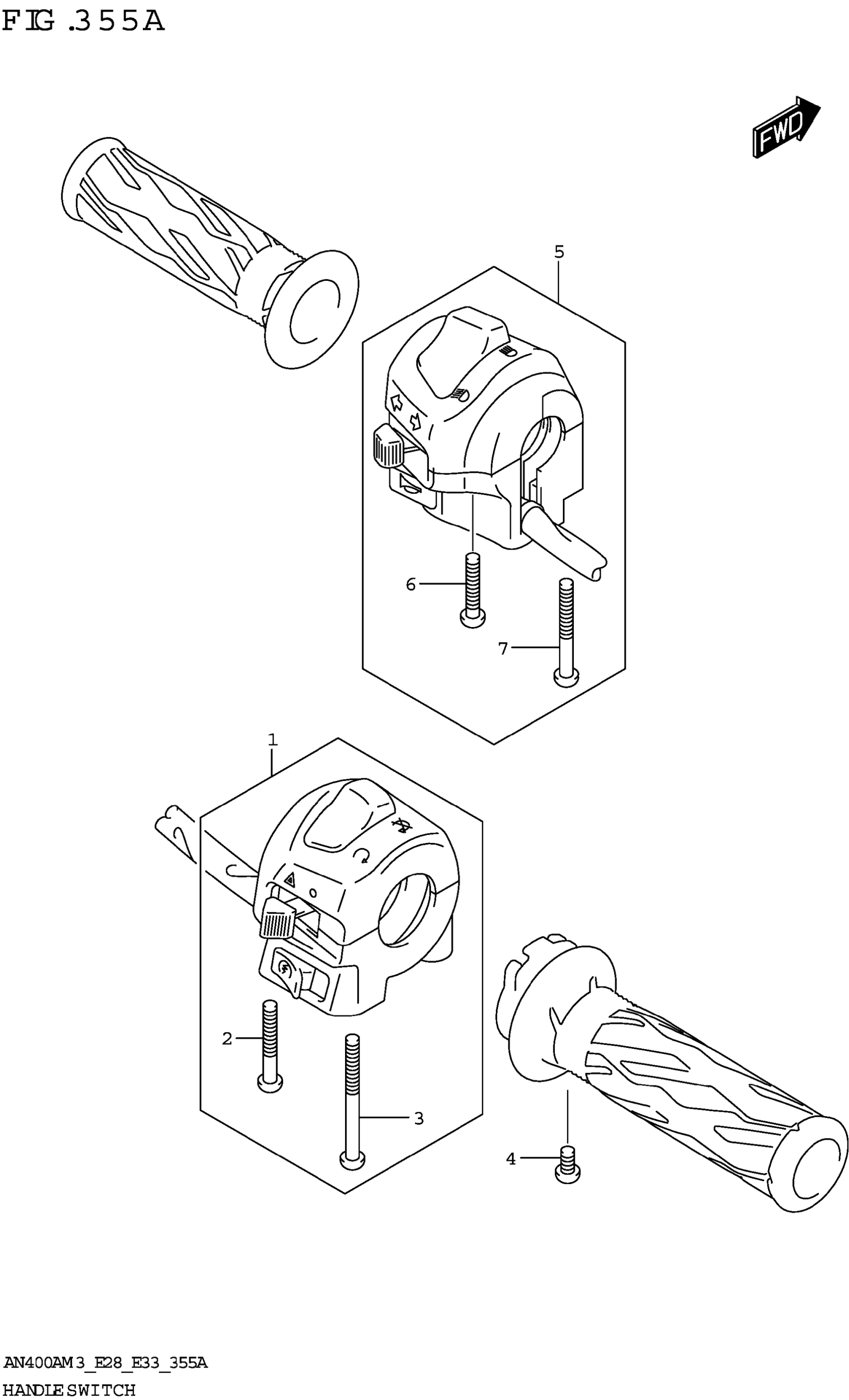 FIG.355A

FWD

5

6

7

1

2

3

4

AN400AM3_E28_E33_355A

HANDLE SWITCH