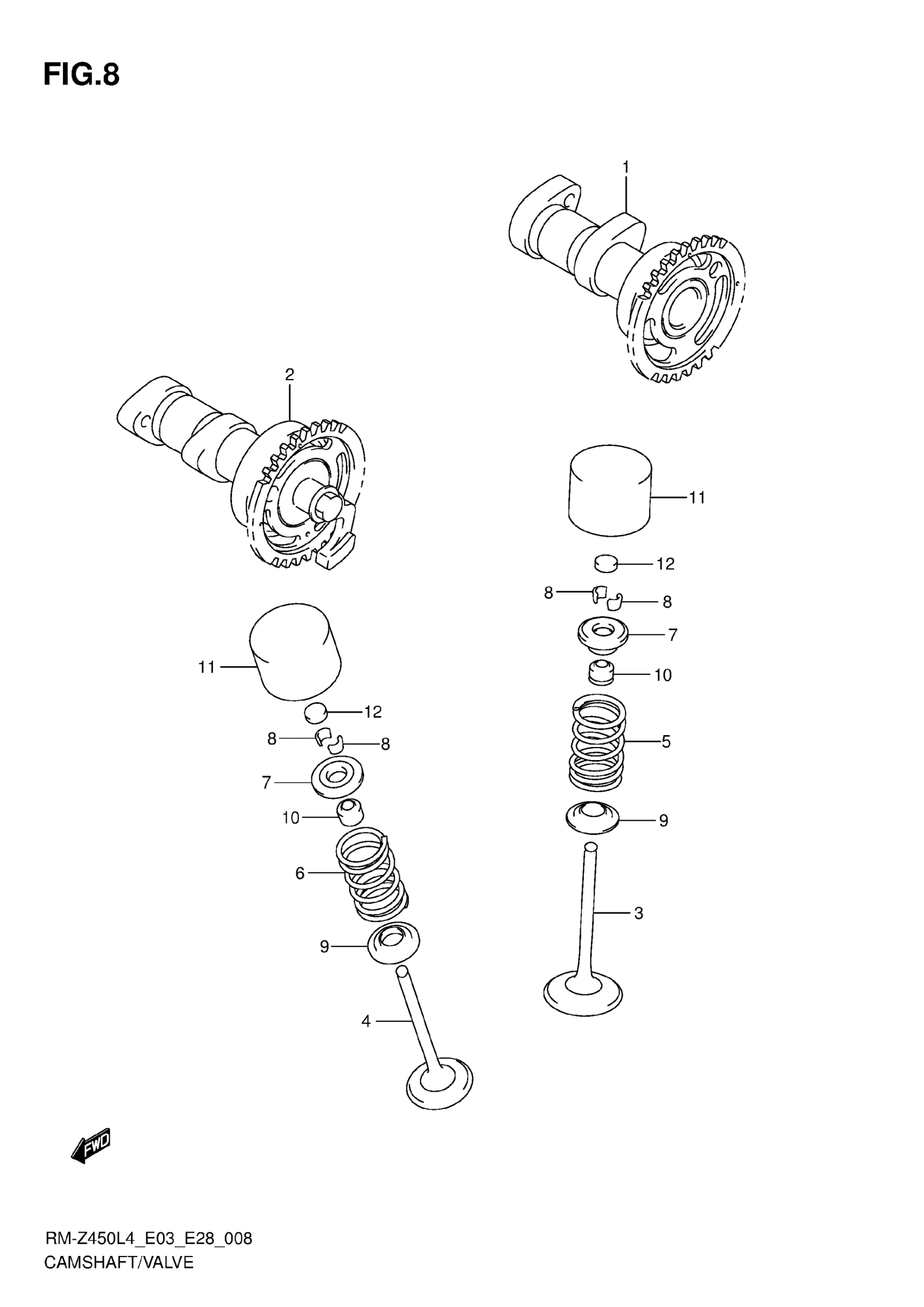 FIG.8

1

2

11

12

8

8

7

10

5

9

3

11

12

8

8

7

10

6

9

4

FWD

RM-Z450L4_E03_E28_008
CAMSHAFT/VALVE