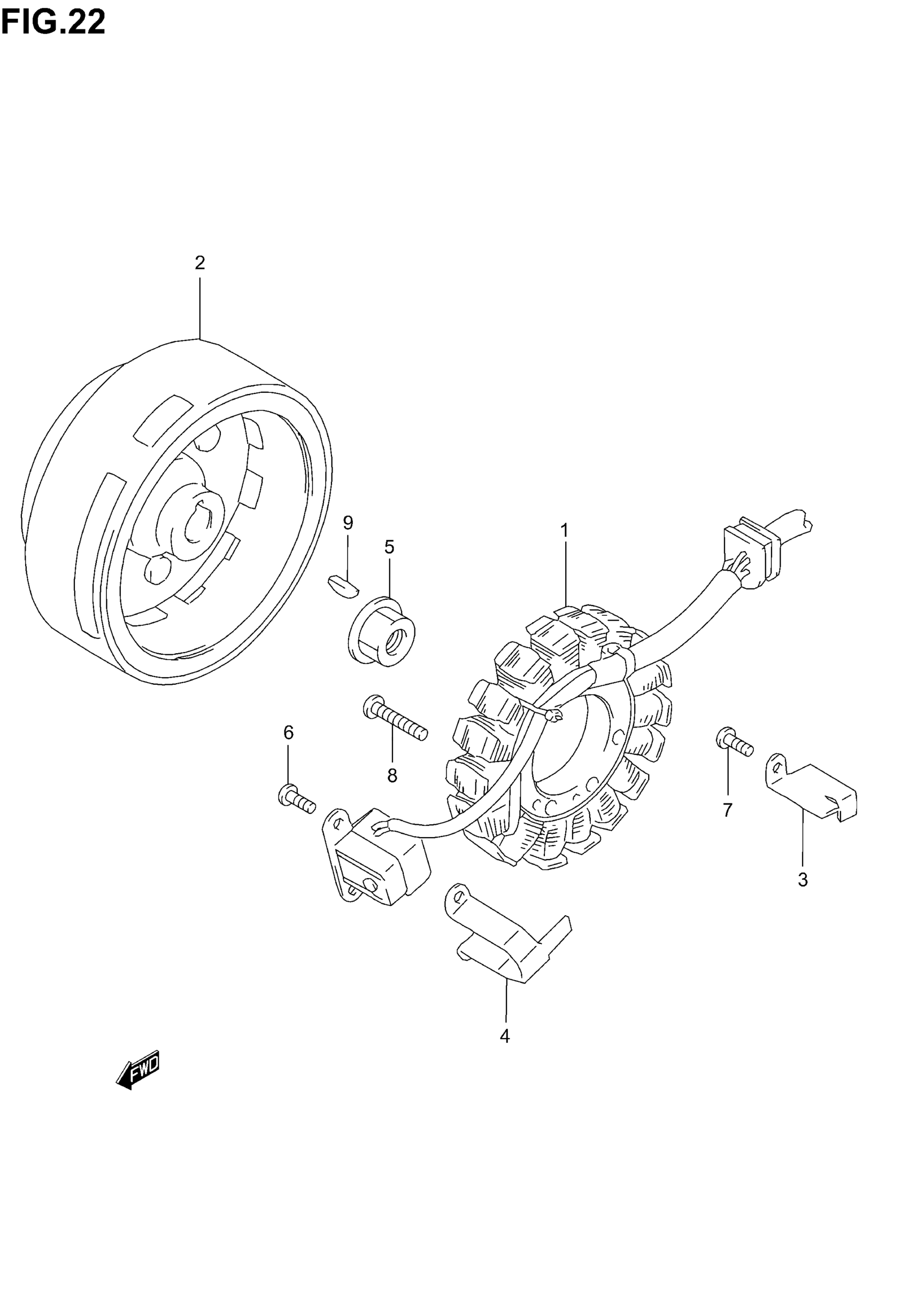 FIG.22

2

9

5

1

6

8

7

3

4

FWD