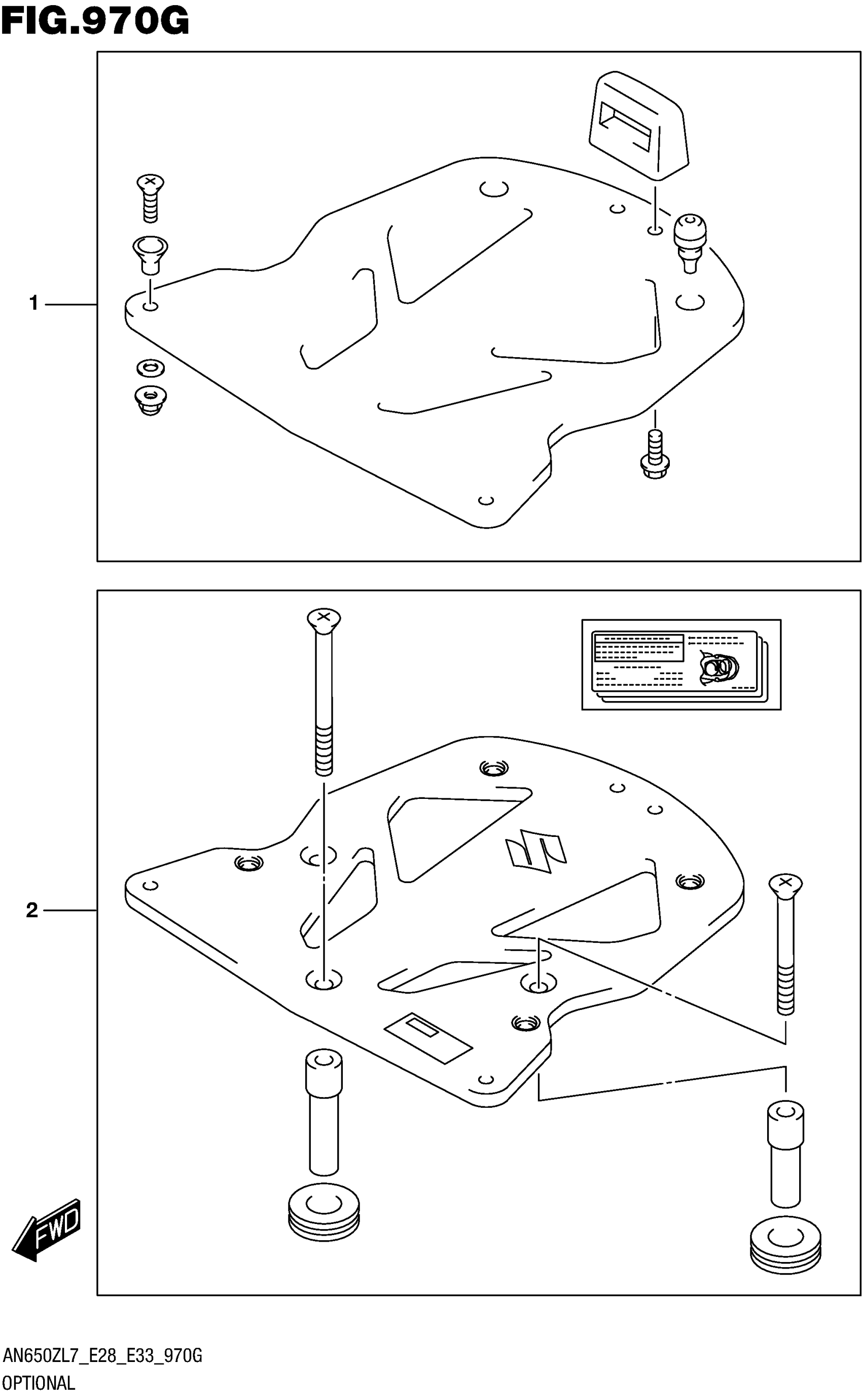 FIG.970G

1

2

FWD

AN650ZL7_E28_E33_970G
OPTIONAL