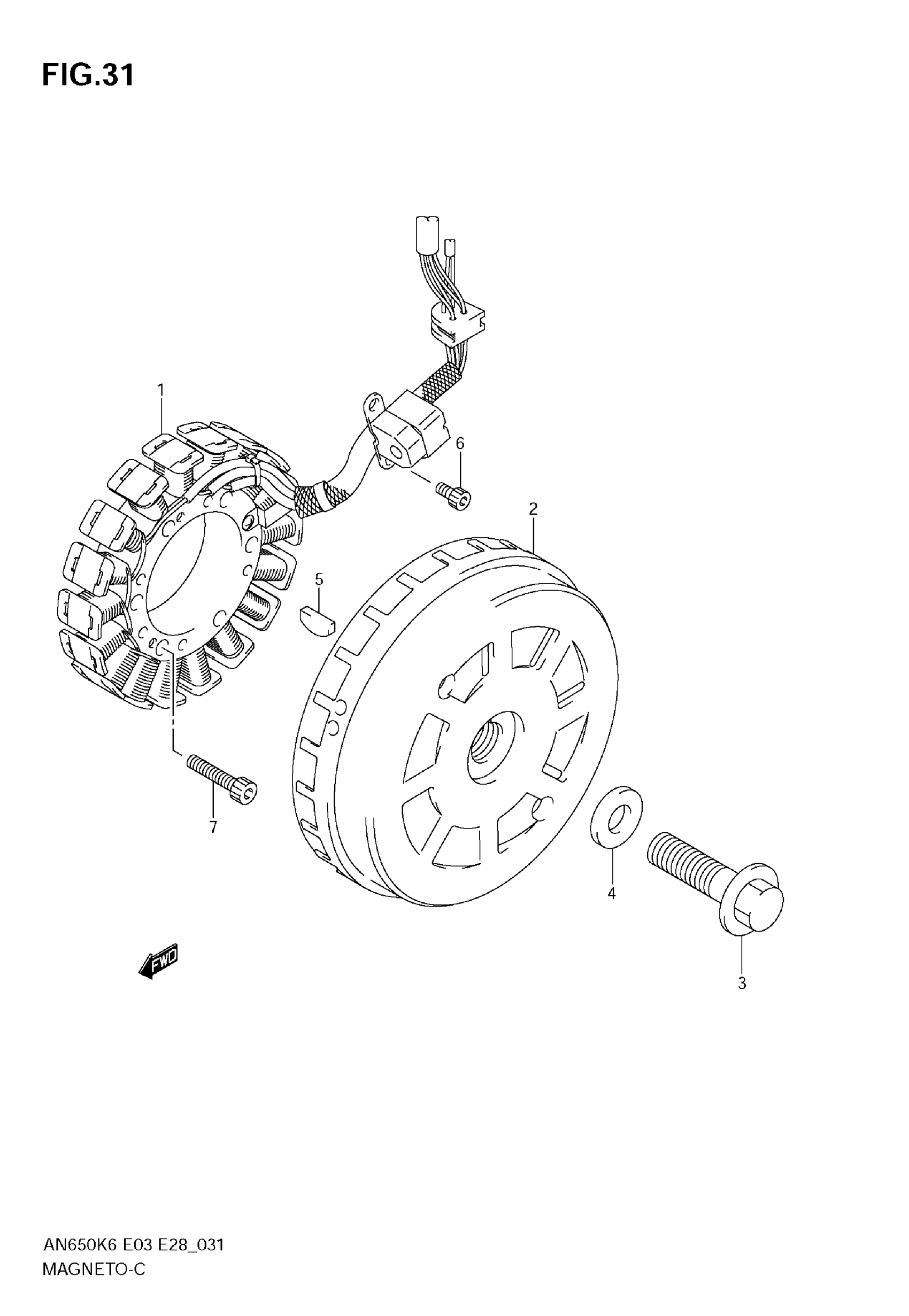 FIG.31

1

6

2

5

7

4

3

FWD

AN650K6 E03 E28_031
MAGNETO-C