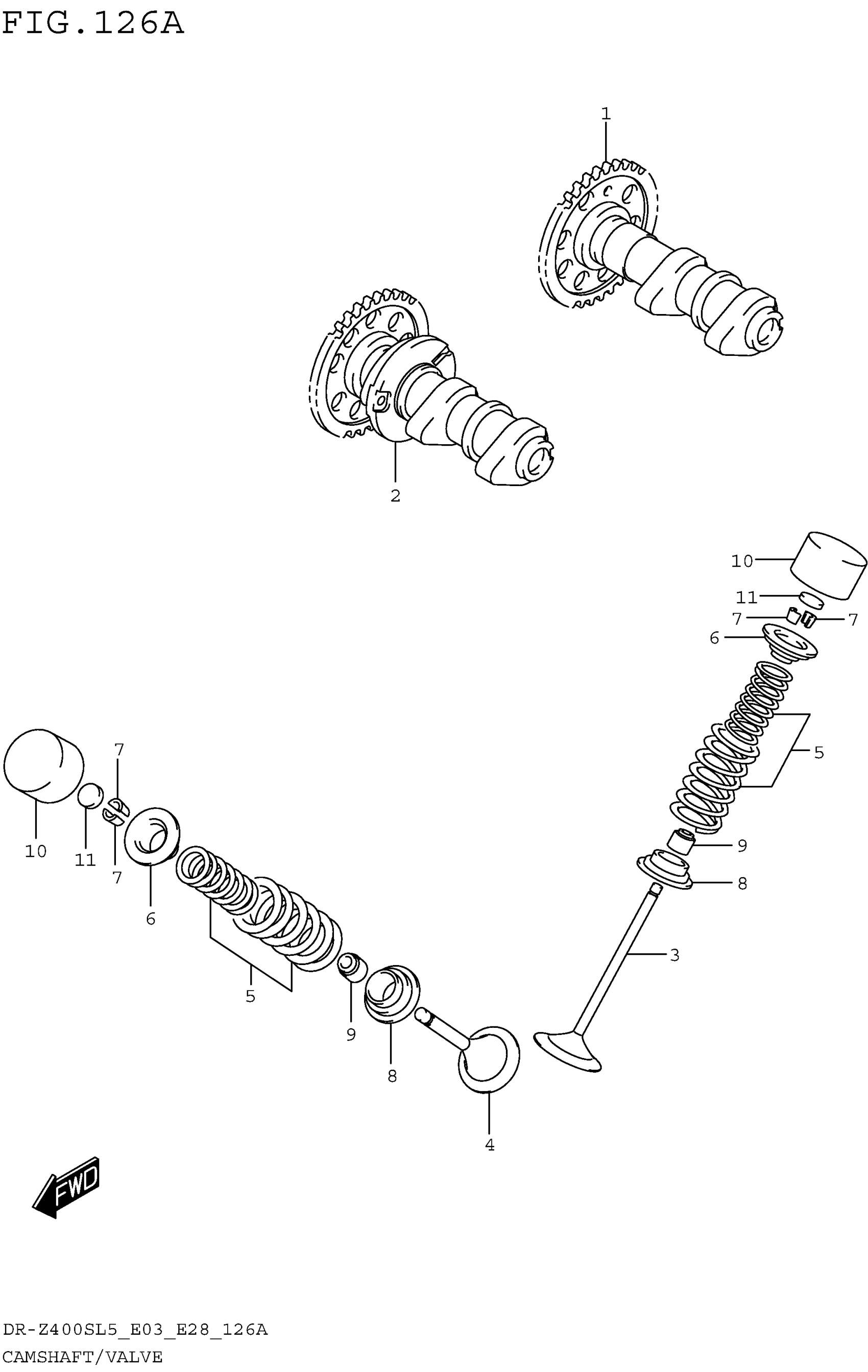 FIG.126A

1

2

10

11

7

7

6

5

9

8

3

7

10

11

7

6

5

9

8

4

FWD

DR-Z400SL5_E03_E28_126A
CAMSHAFT/VALVE