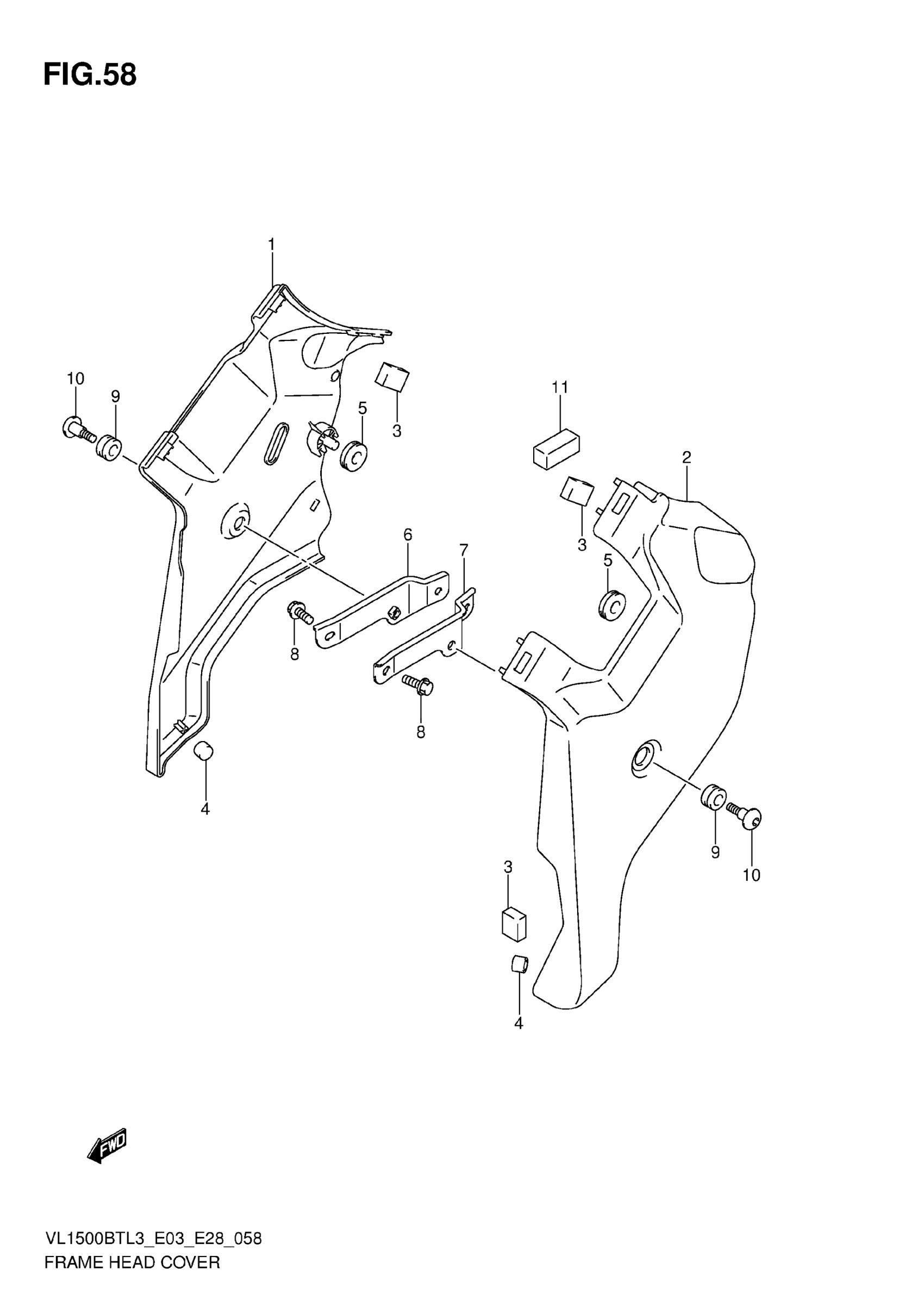 FIG.58

1
10
9
5
3
11
2
3
5
6
7
8
8
4
9
10
3
4

FWD

VL1500BTL3_E03_E28_058
FRAME HEAD COVER