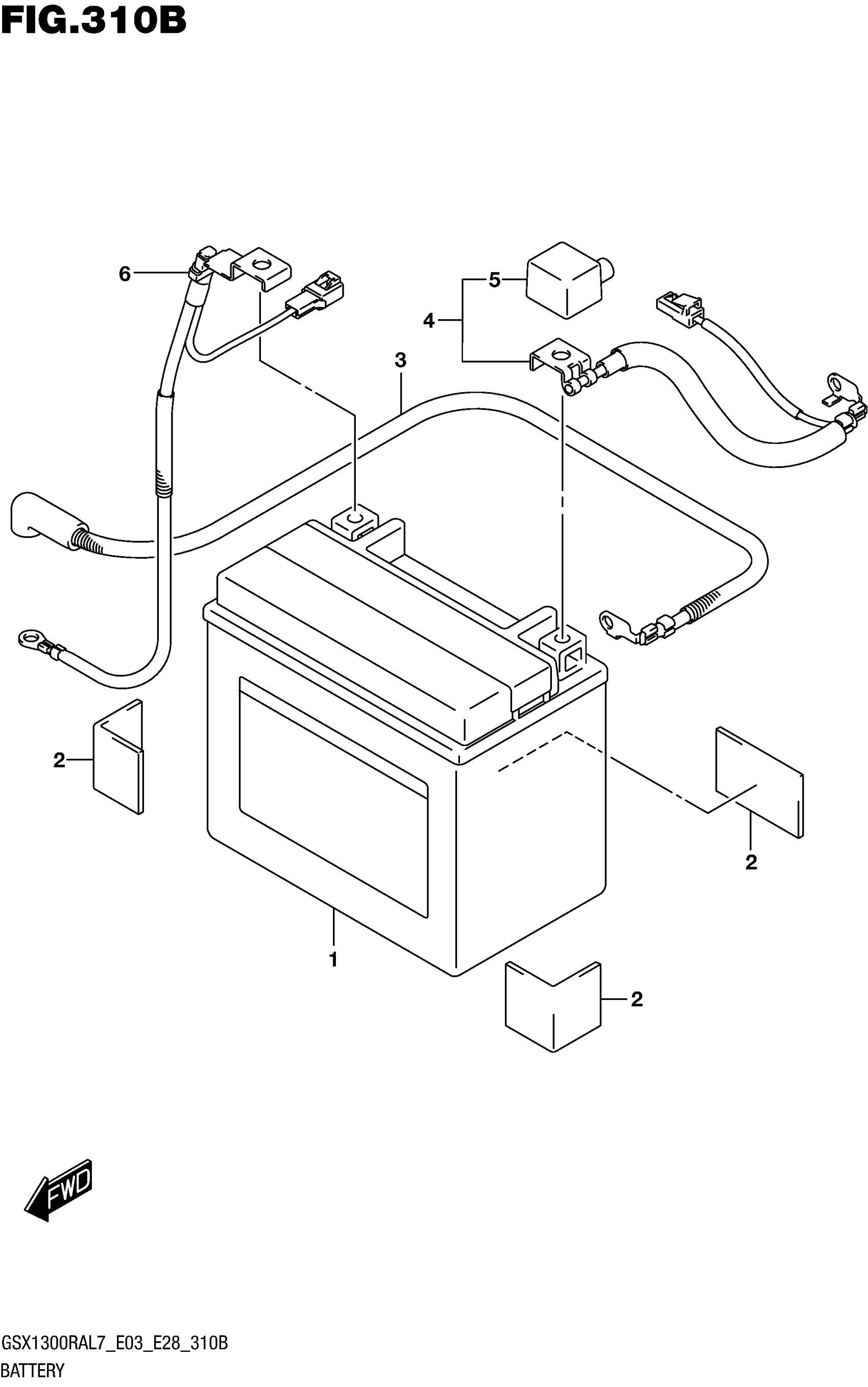 FIG.310B

6

5

4

3

2

2

1

2

FWD

GSX1300RAL7_E03_E28_310B
BATTERY