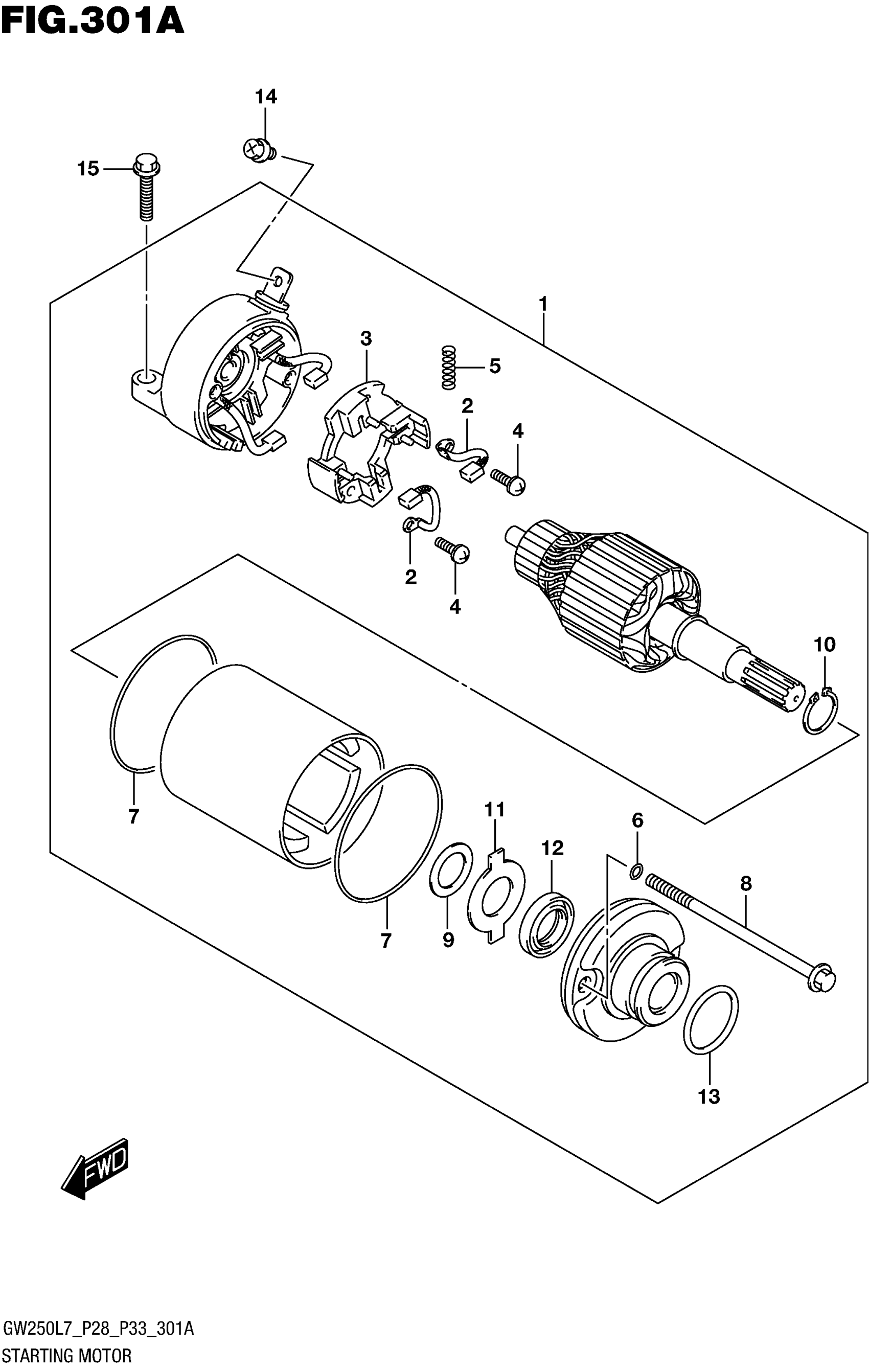 FIG.301A

14
15
1
3
5
2
4
2
4
10
7
11
6
12
8
7
9
13
FWD

GW250L7_P28_P33_301A
STARTING MOTOR