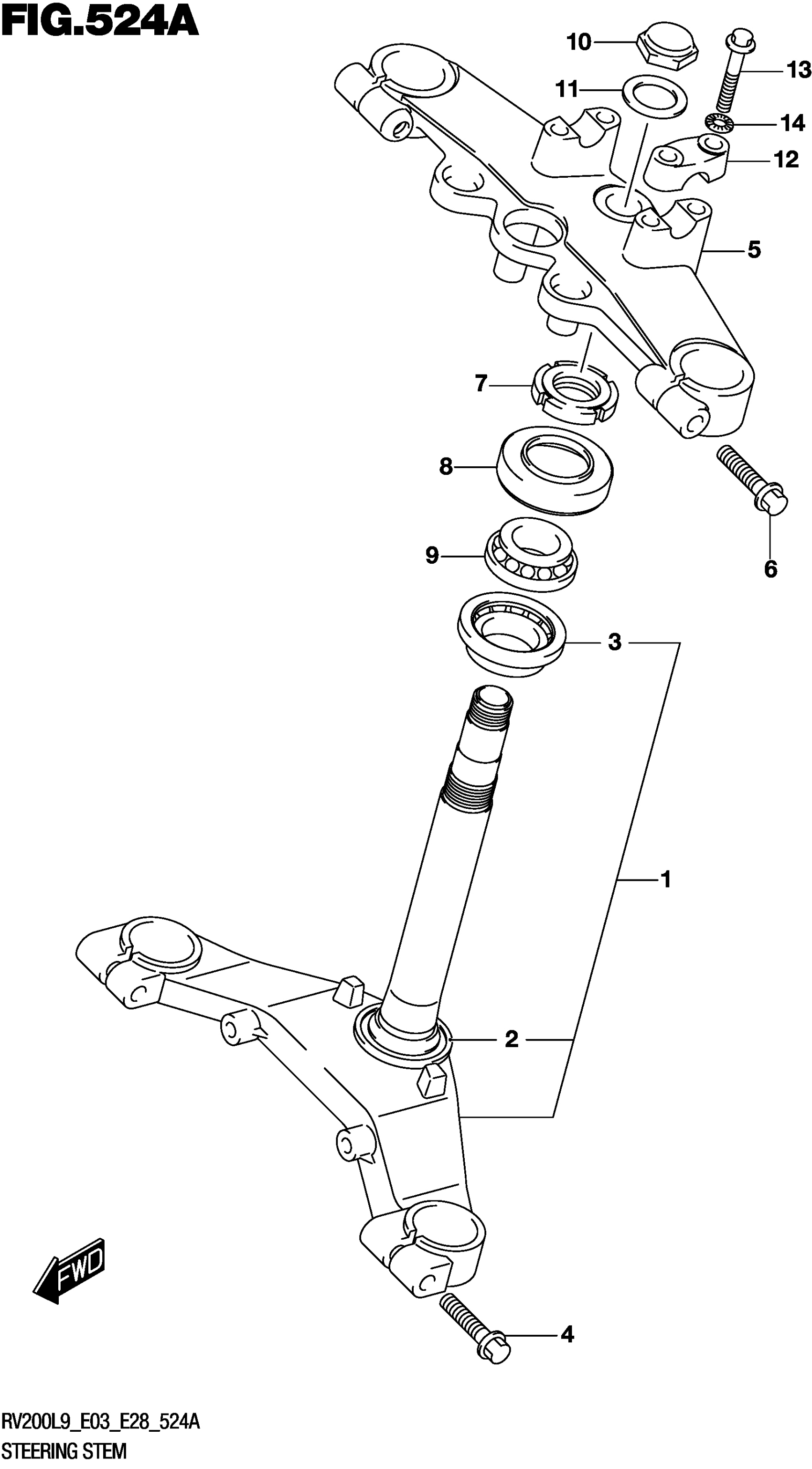 FIG.524A

10
13
11
14
12
5
7
8
6
9
3
1
2
FWD
4

RV200L9_E03_E28_524A
STEERING STEM