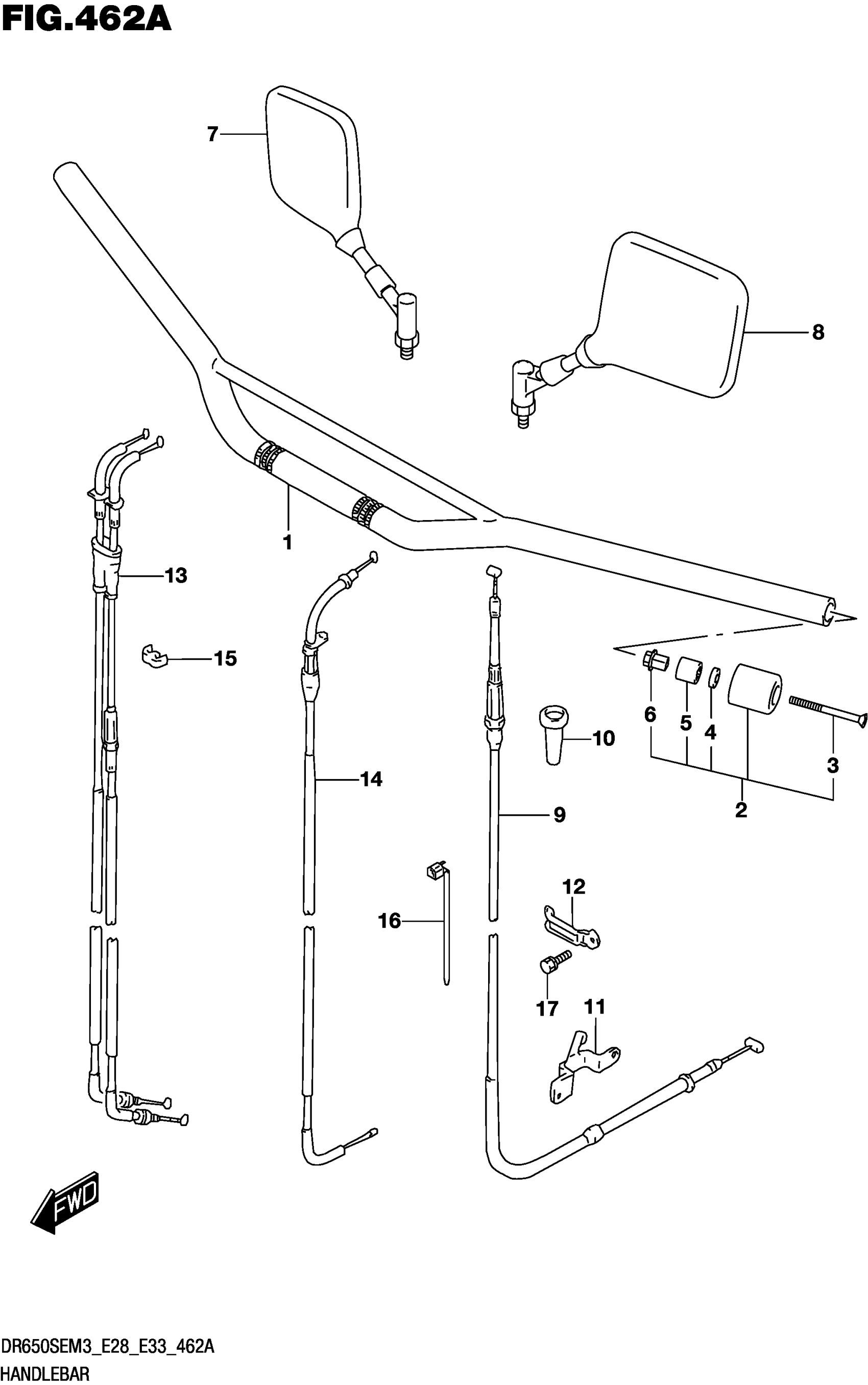 FIG.462A

7

8

1

13

15

6

5

4

10

3

2

14

9

12

16

17

11

FWD

DR650SEM3_E28_E33_462A

HANDLEBAR