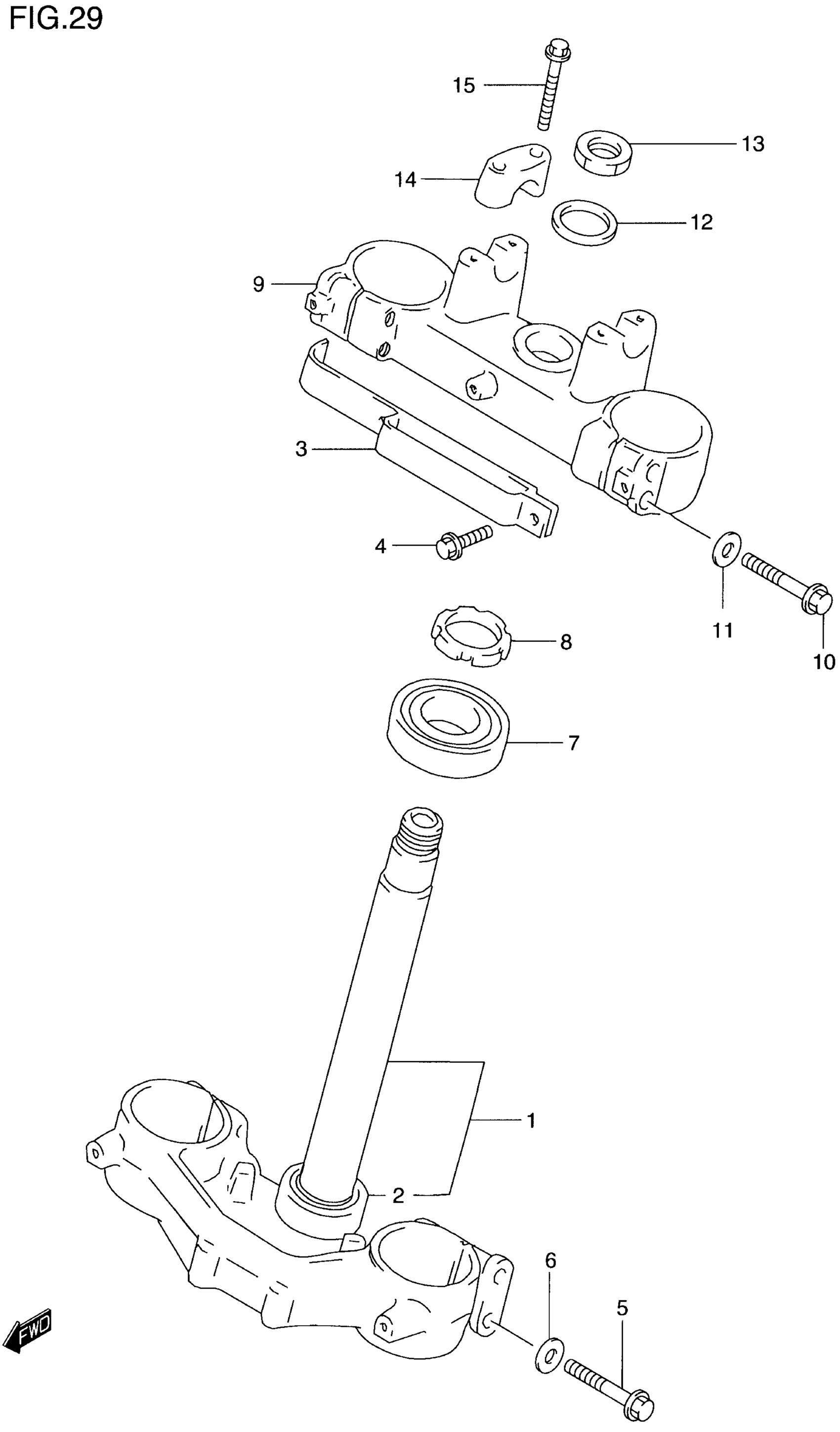 FIG.29

15
13
14
12
9
3
4
11
10
8
7
1
2
6
5
FWD