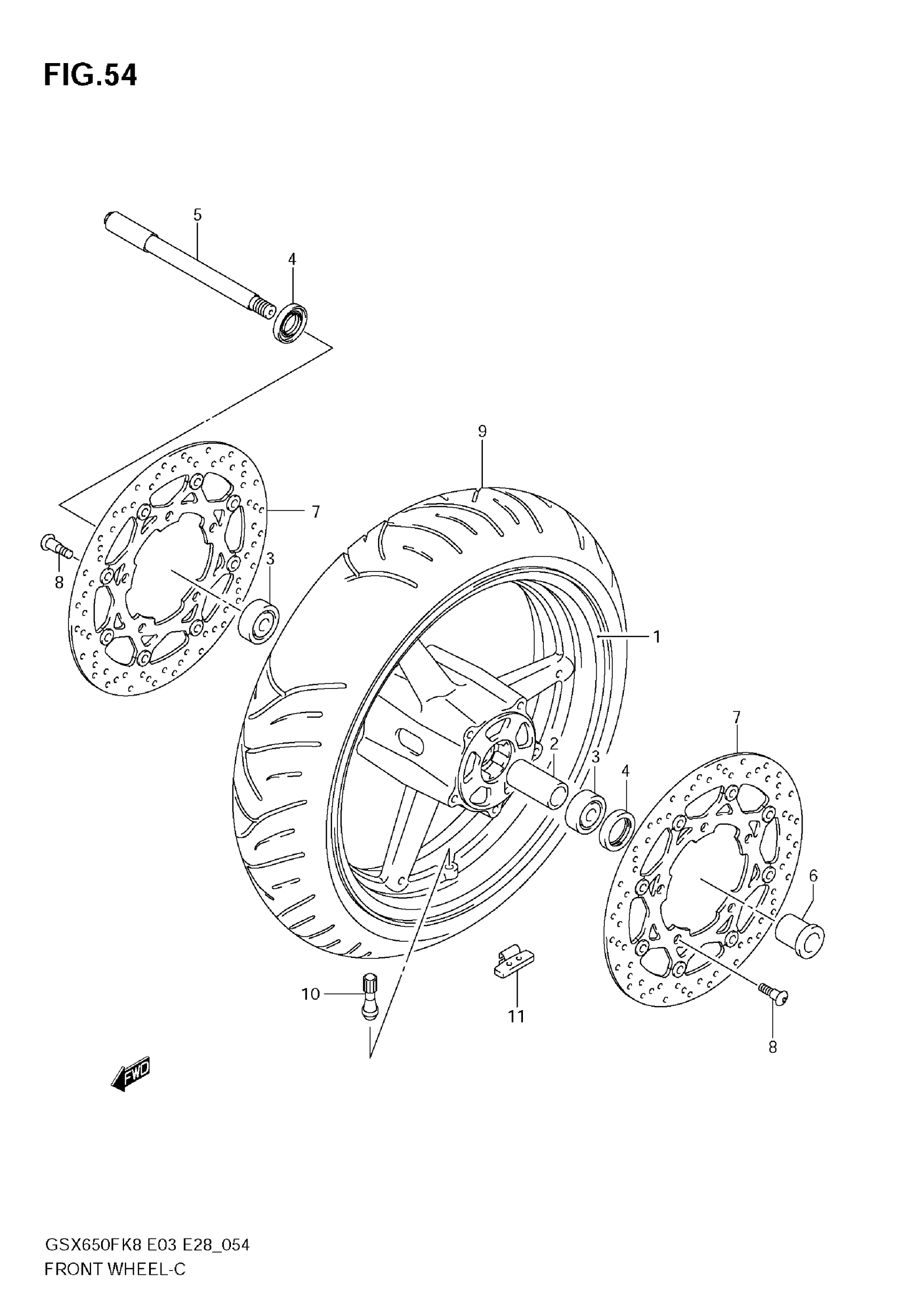 FIG.54

5
4
9
7
8
3
1
7
2
3
4
6
10
11
8
FWD

GSX650FK8 E03 E28_054
FRONT WHEEL-C