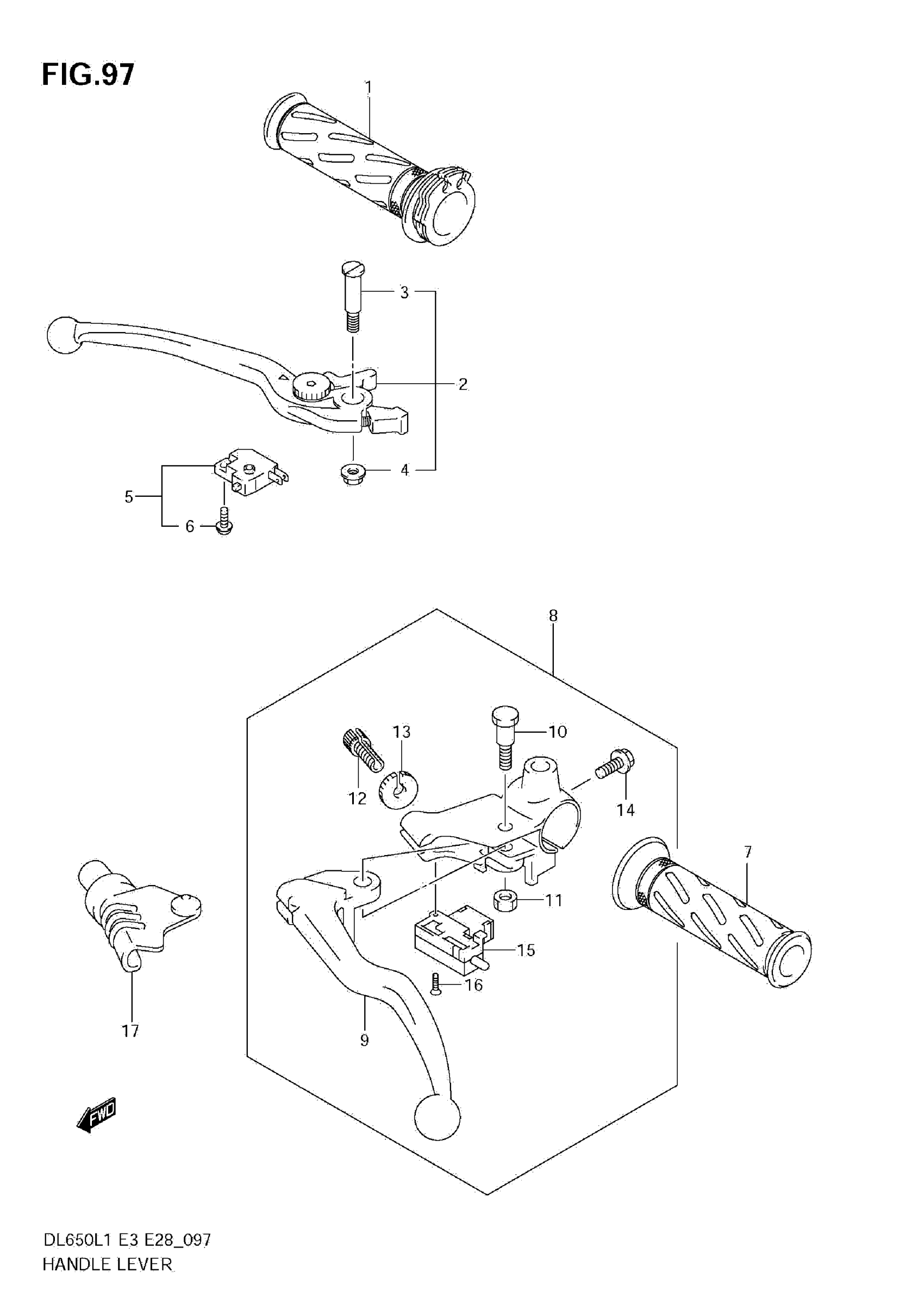 FIG.97

1

3

2

4

5

6

8

13

10

12

14

7

11

15

16

17

9

FWD

DL650L1 E3 E28_097
HANDLE LEVER