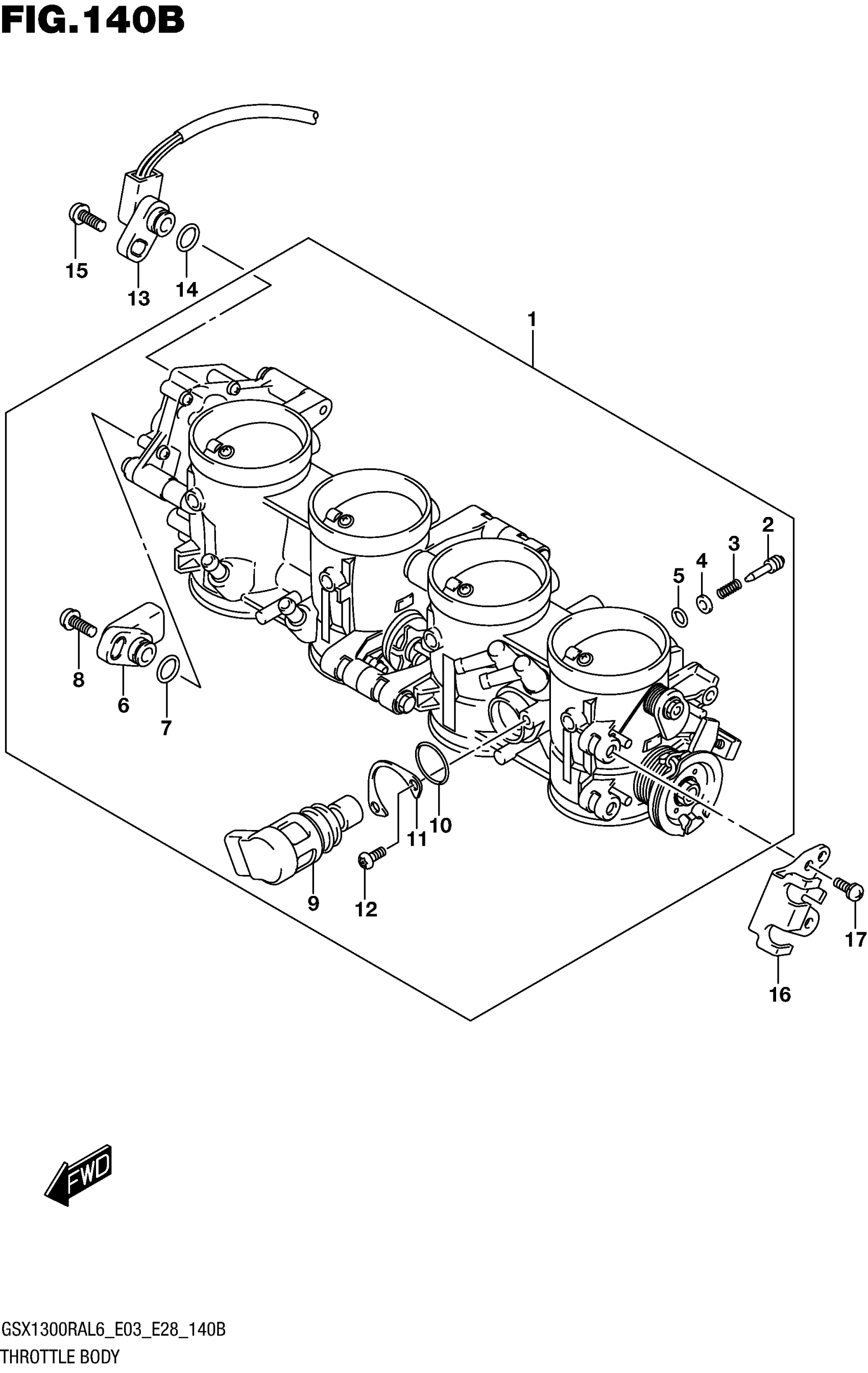 FIG.140B

15
13
14
1
2
3
4
5
8
6
7
10
11
9
12
17
16

FWD

GSX1300RAL6_E03_E28_140B
THROTTLE BODY