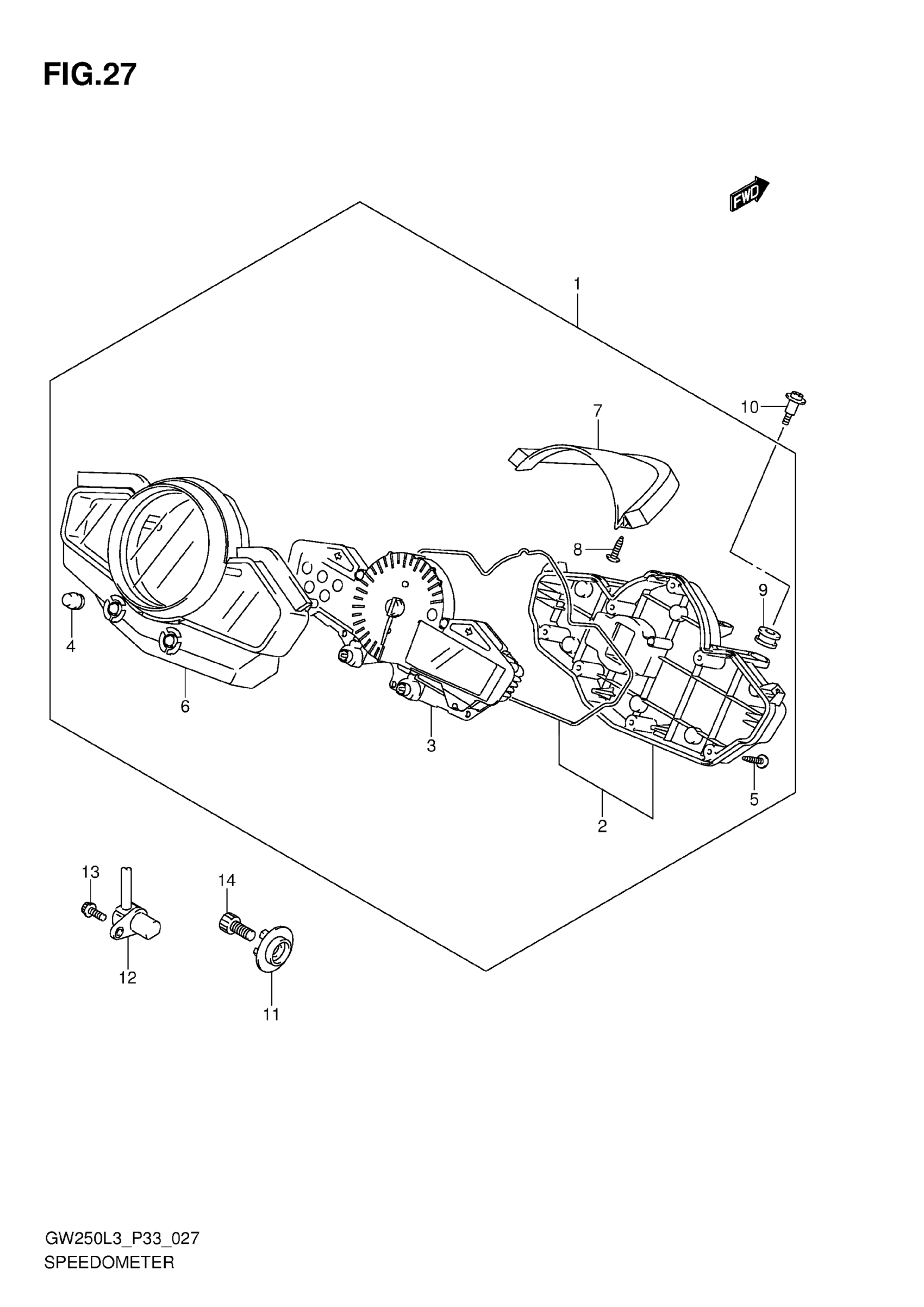 FIG.27

FWD

1

10

7

8

9

4

6

3

5

2

13

14

12

11

GW250L3_P33_027
SPEEDOMETER