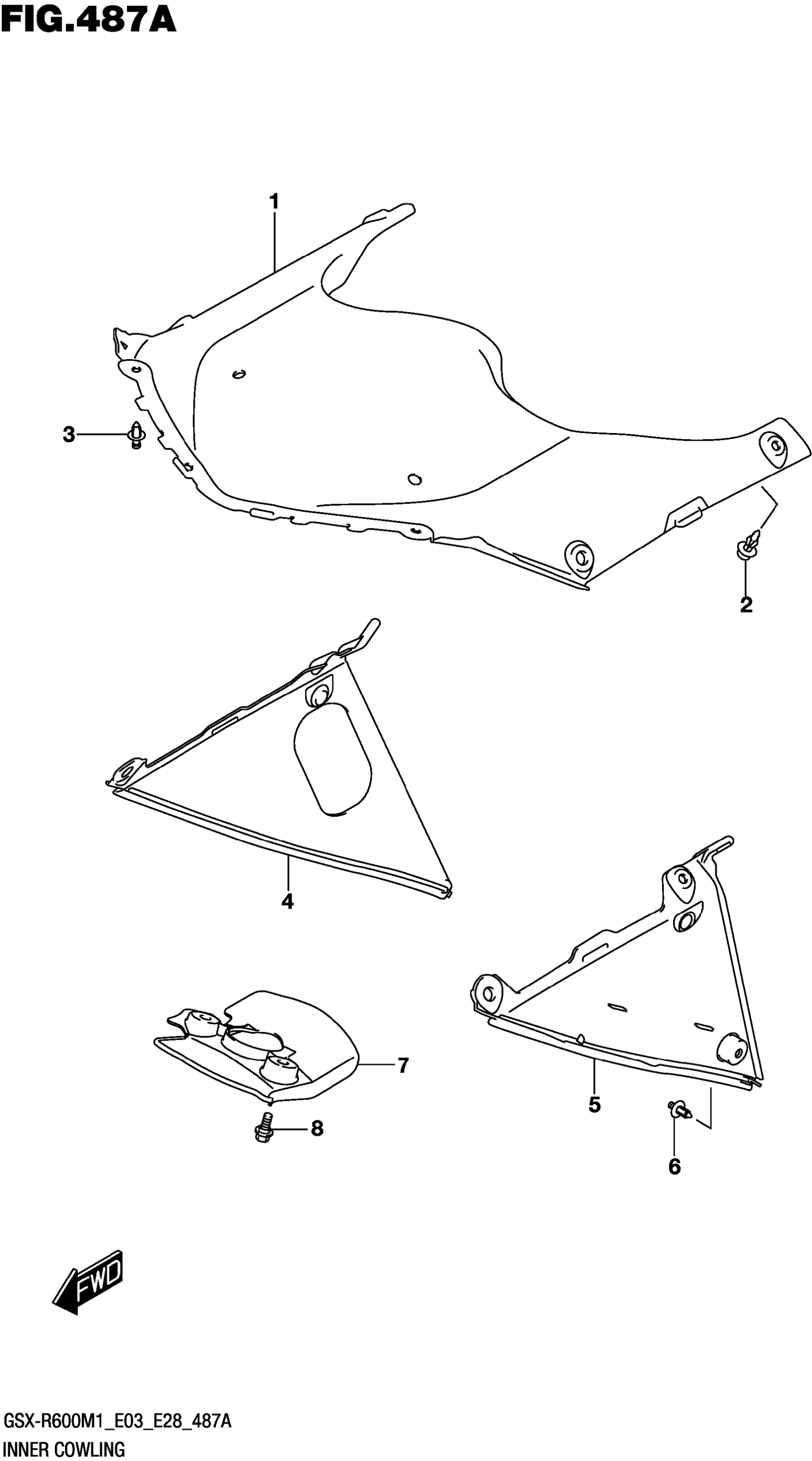 FIG.487A

1

3

2

4

7

8

5

6

FWD

GSX-R600M1_E03_E28_487A
INNER COWLING