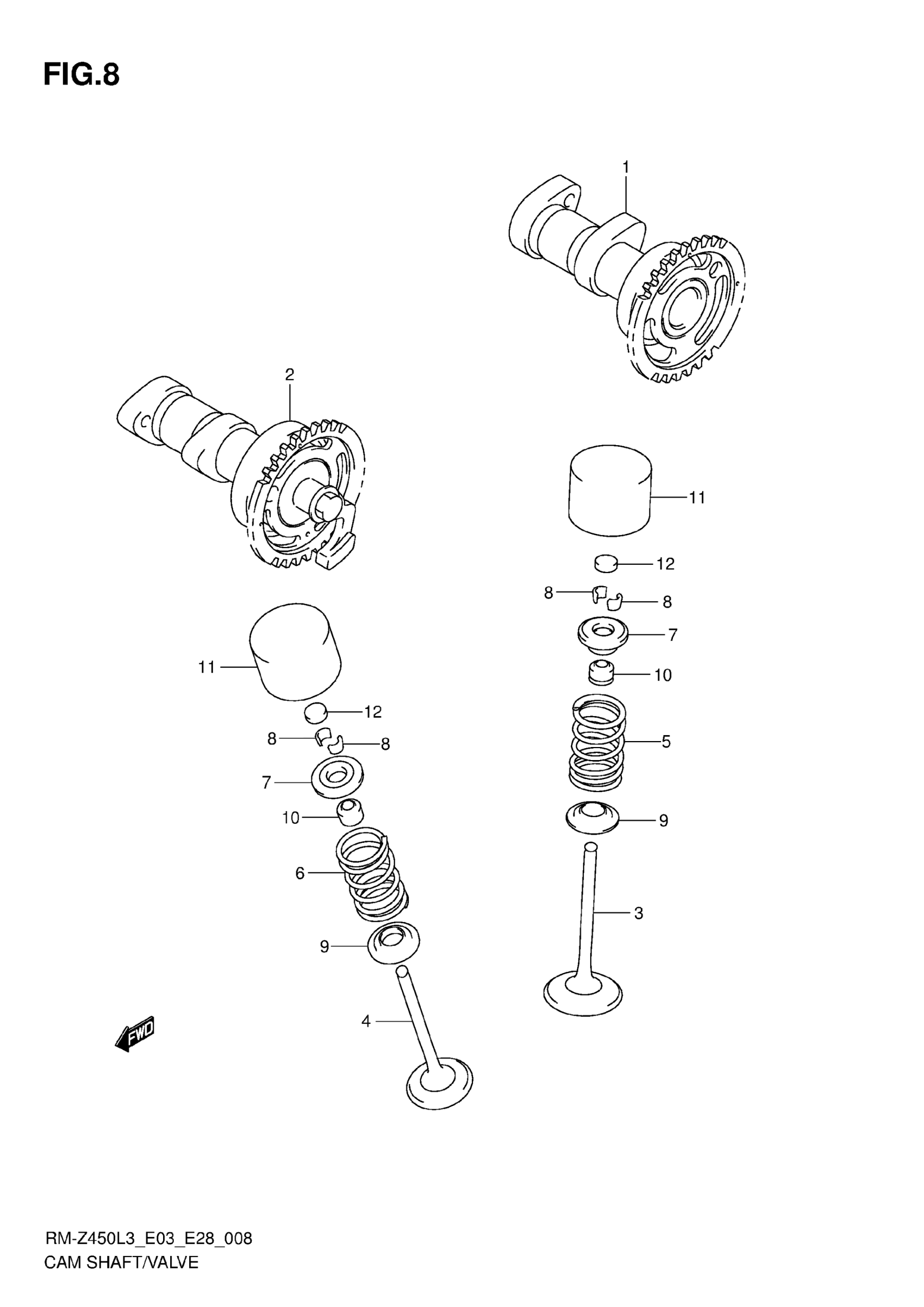 FIG.8

1

2

11

12

8

8

7

10

5

9

3

11

12

8

8

7

10

6

9

4

FWD

RM-Z450L3_E03_E28_008
CAM SHAFT/VALVE