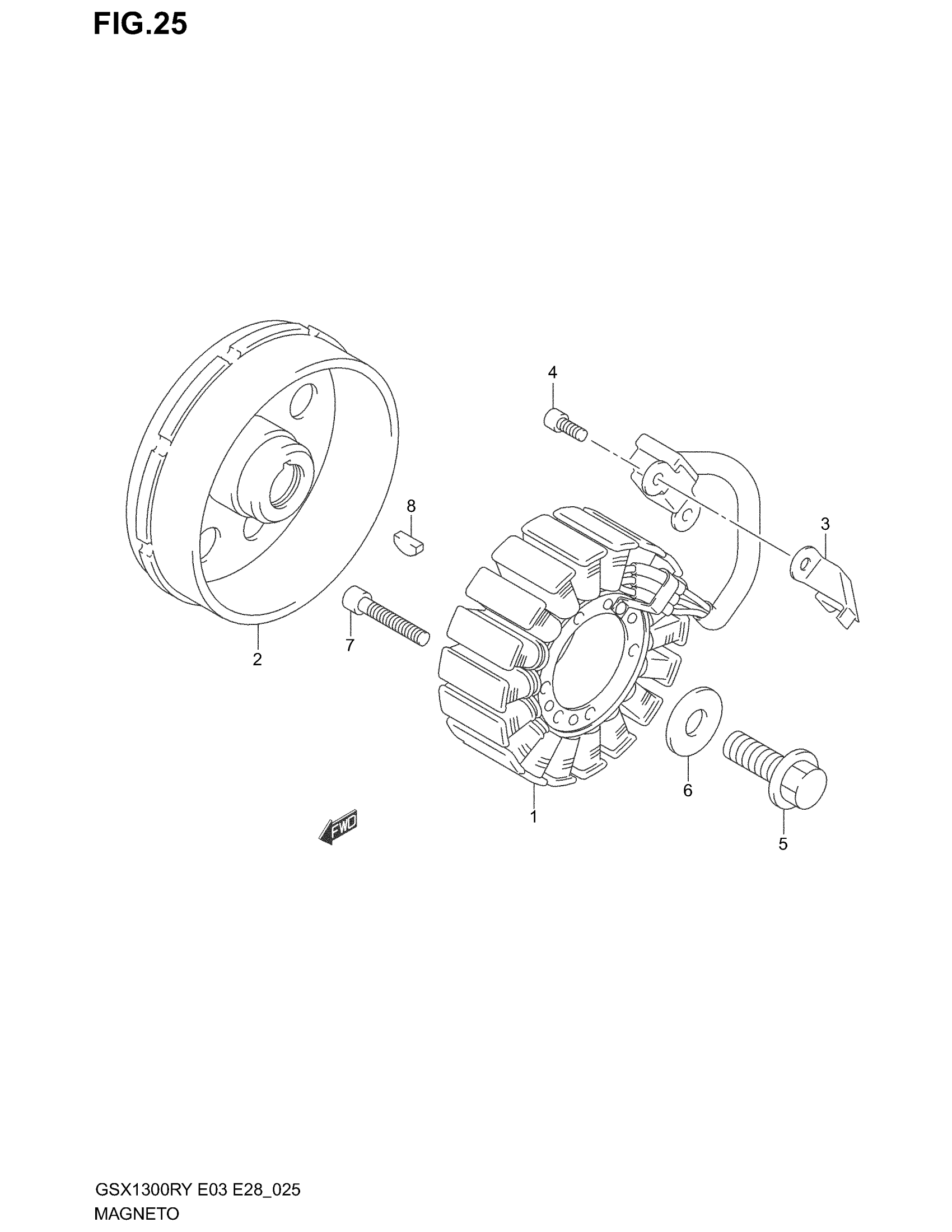 FIG.25

4

8

3

2

7

6

1

FWD

5

GSX1300RY E03 E28_025
MAGNETO