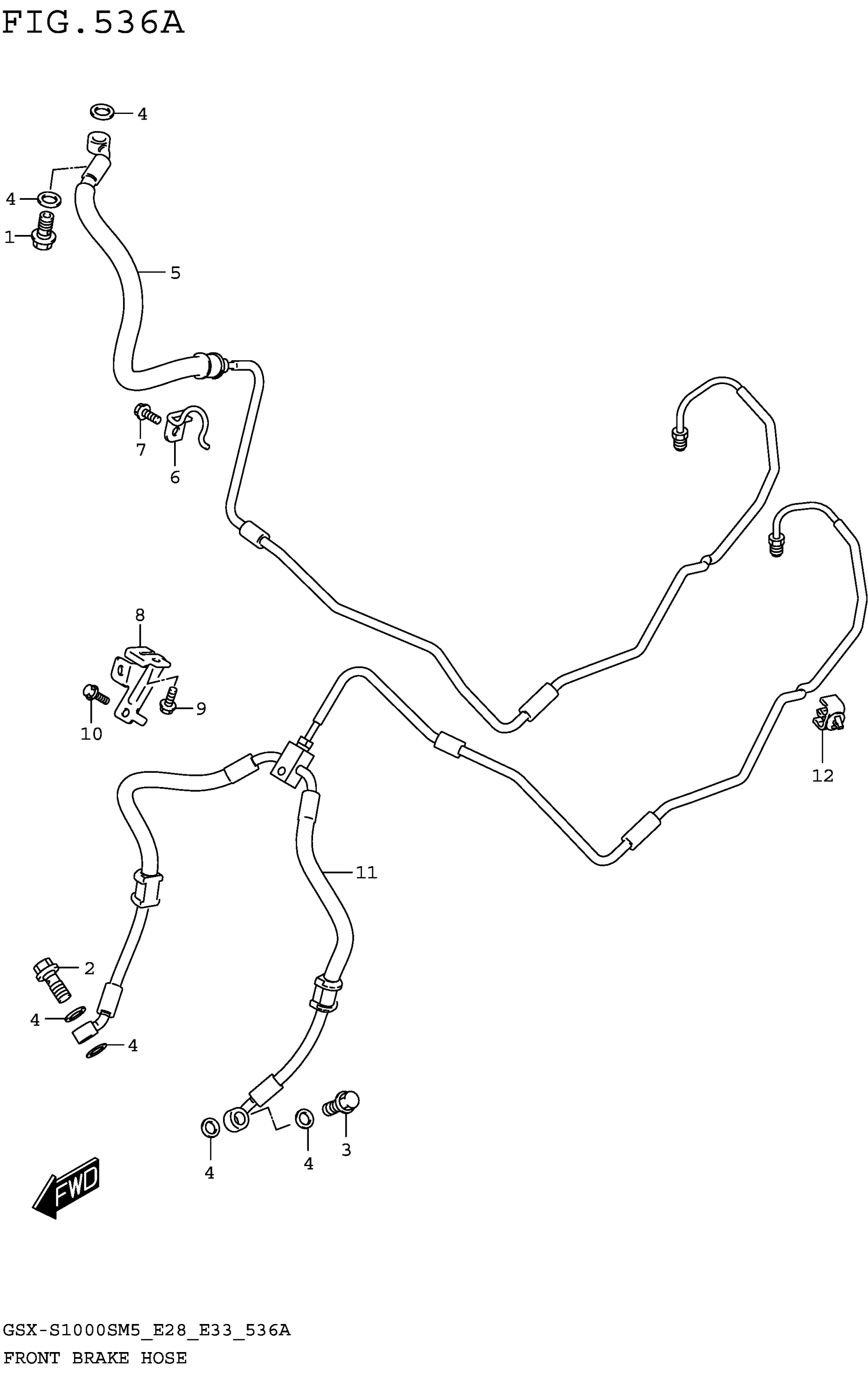 FIG.536A

4
4
1
5
7
6
8
10
9
12
11
2
4
4
4
4
3
FWD

GSX-S1000SM5_E28_E33_536A
FRONT BRAKE HOSE