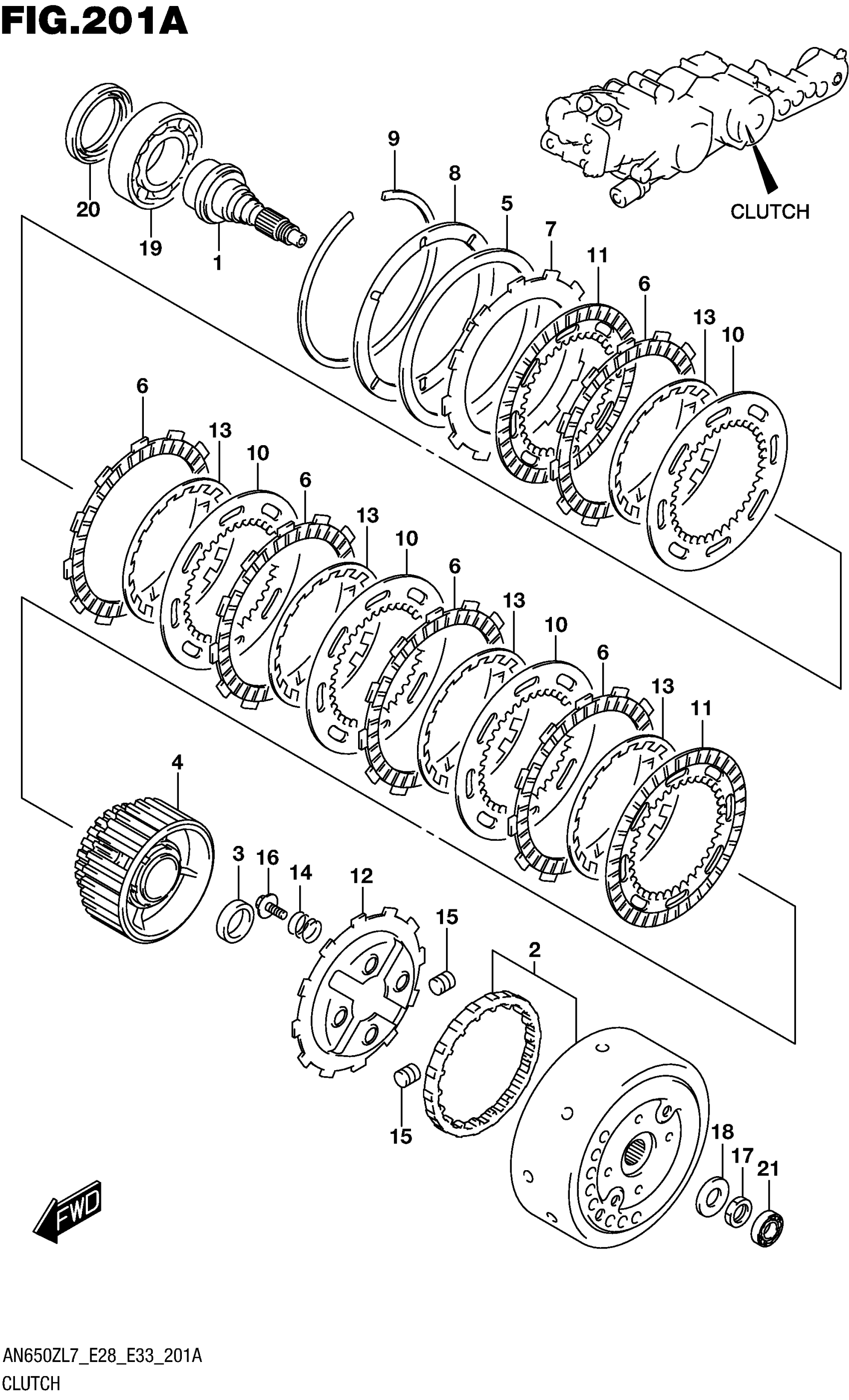 FIG.201A

CLUTCH

20
19
1
9
8
5
7
11
6
13
10

6
13
10
6
13
10
6
13
10
6
13
11

4
3
16
14
12
15
2
15
18
17
21

FWD

AN650ZL7_E28_E33_201A
CLUTCH