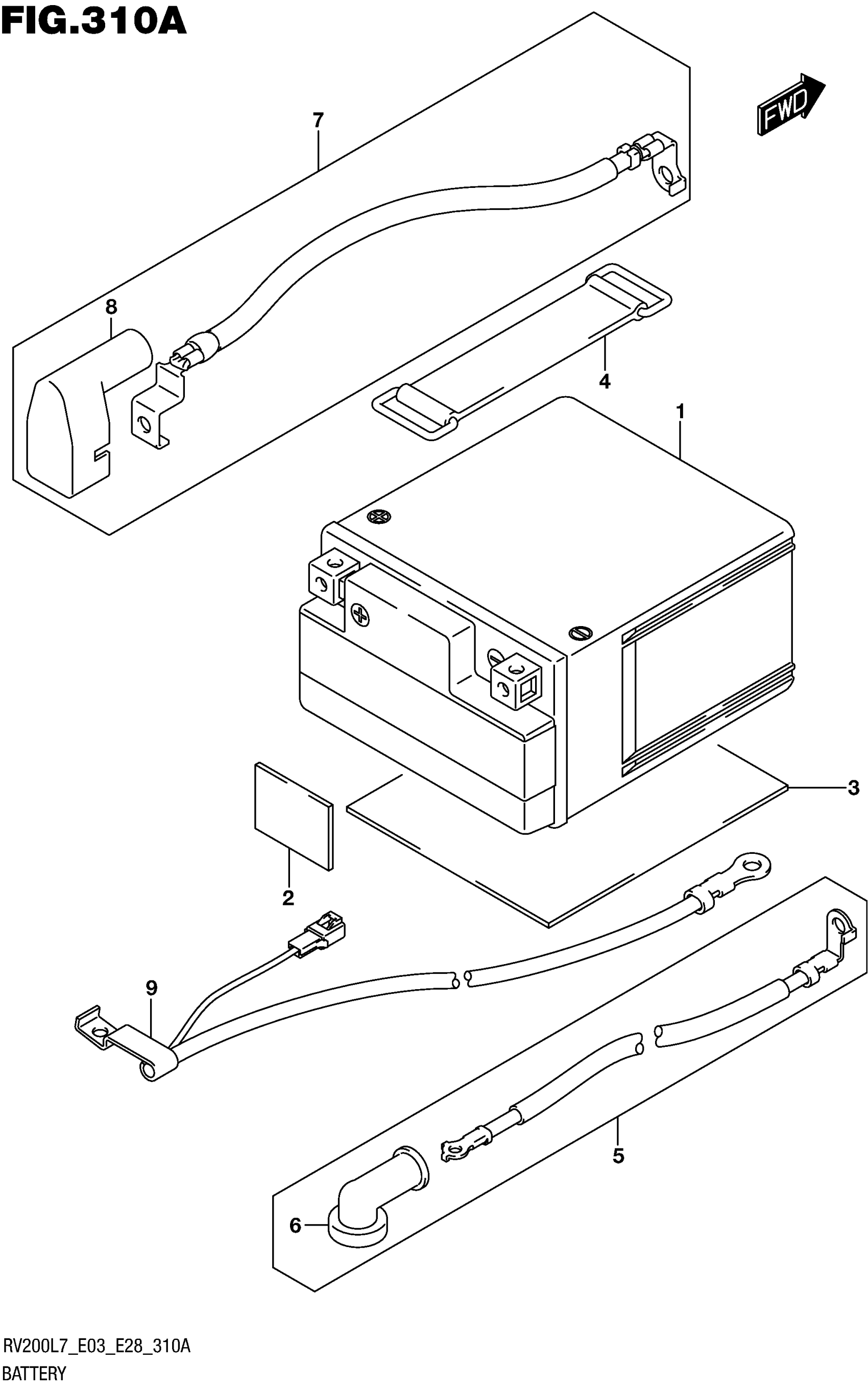 FIG.310A

FWD

7

8

4

1

3

2

9

5

6

RV200L7_E03_E28_310A
BATTERY