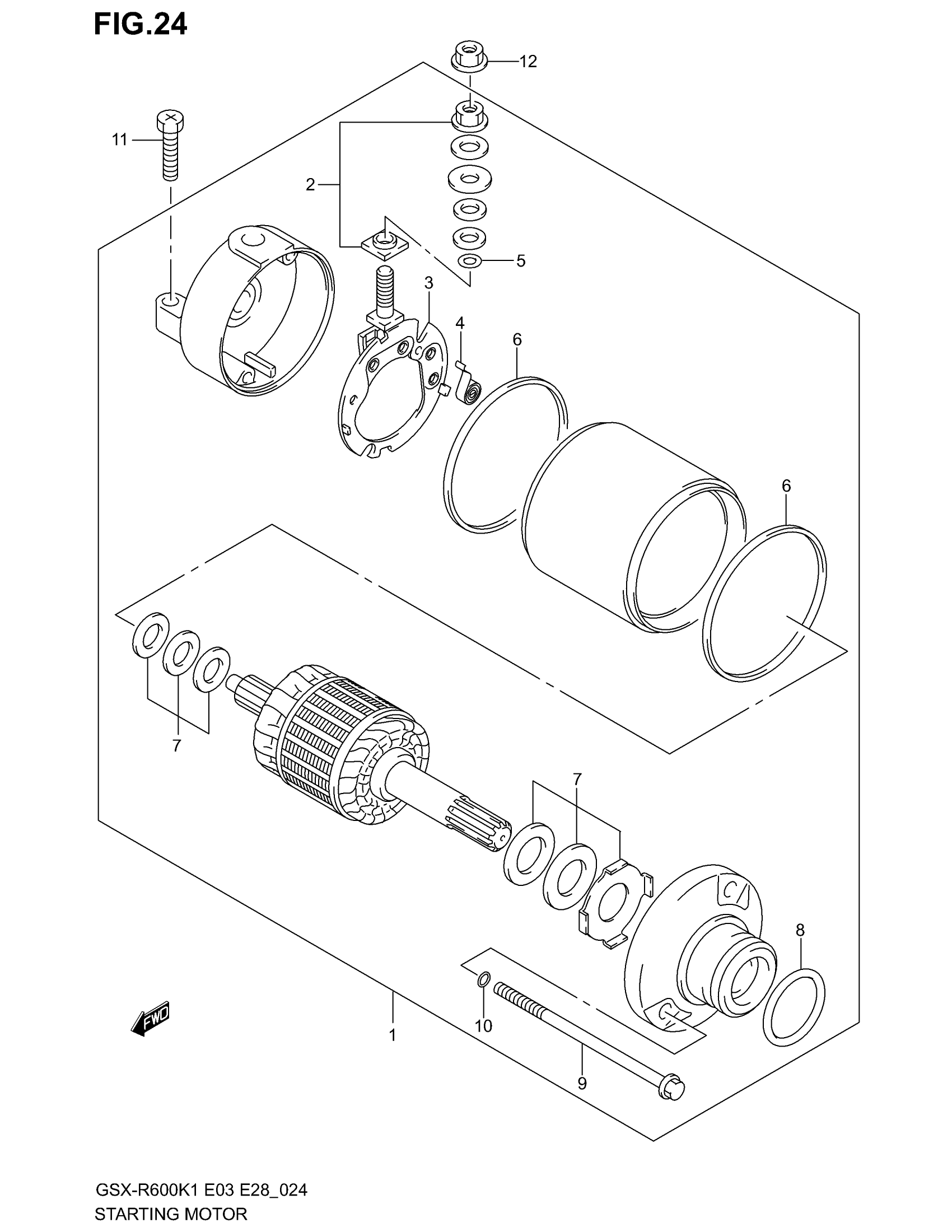 FIG.24

12

11

2

5

3

4

6

6

7

7

8

FWD

10

1

9

GSX-R600K1 E03 E28_024
STARTING MOTOR