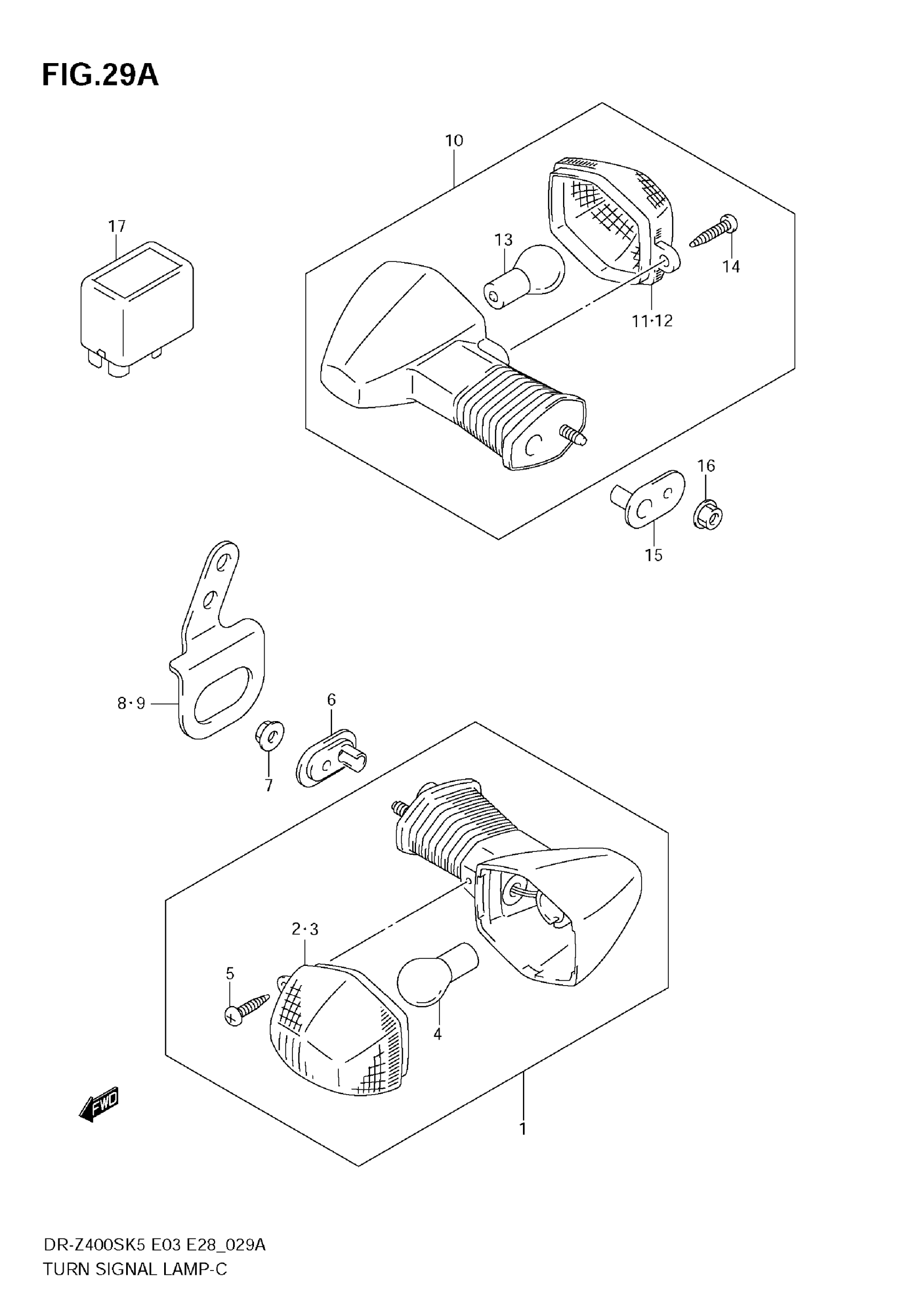 FIG.29A

10

17

13

14

11·12

16

15

8·9

6

7

2·3

5

4

FWD

1

DR-Z400SK5 E03 E28_029A
TURN SIGNAL LAMP-C