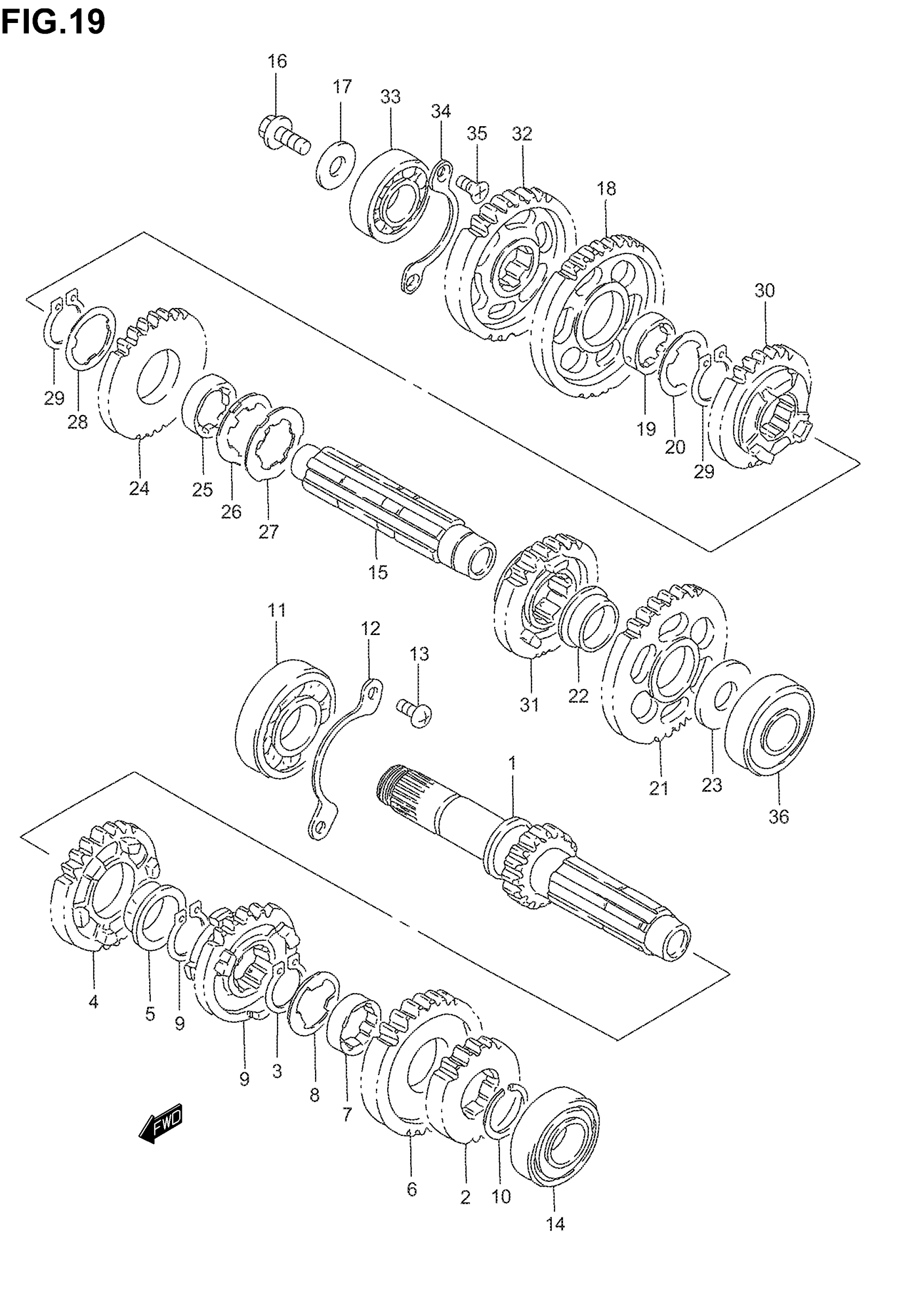 FIG.19

16
17
33
34
35
32
18
30
29
28
24
25
26
27
15
19
20
29
11
12
13
31
22
21
23
36
1
4
5
9
9
3
8
7
6
2
10
14
FWD