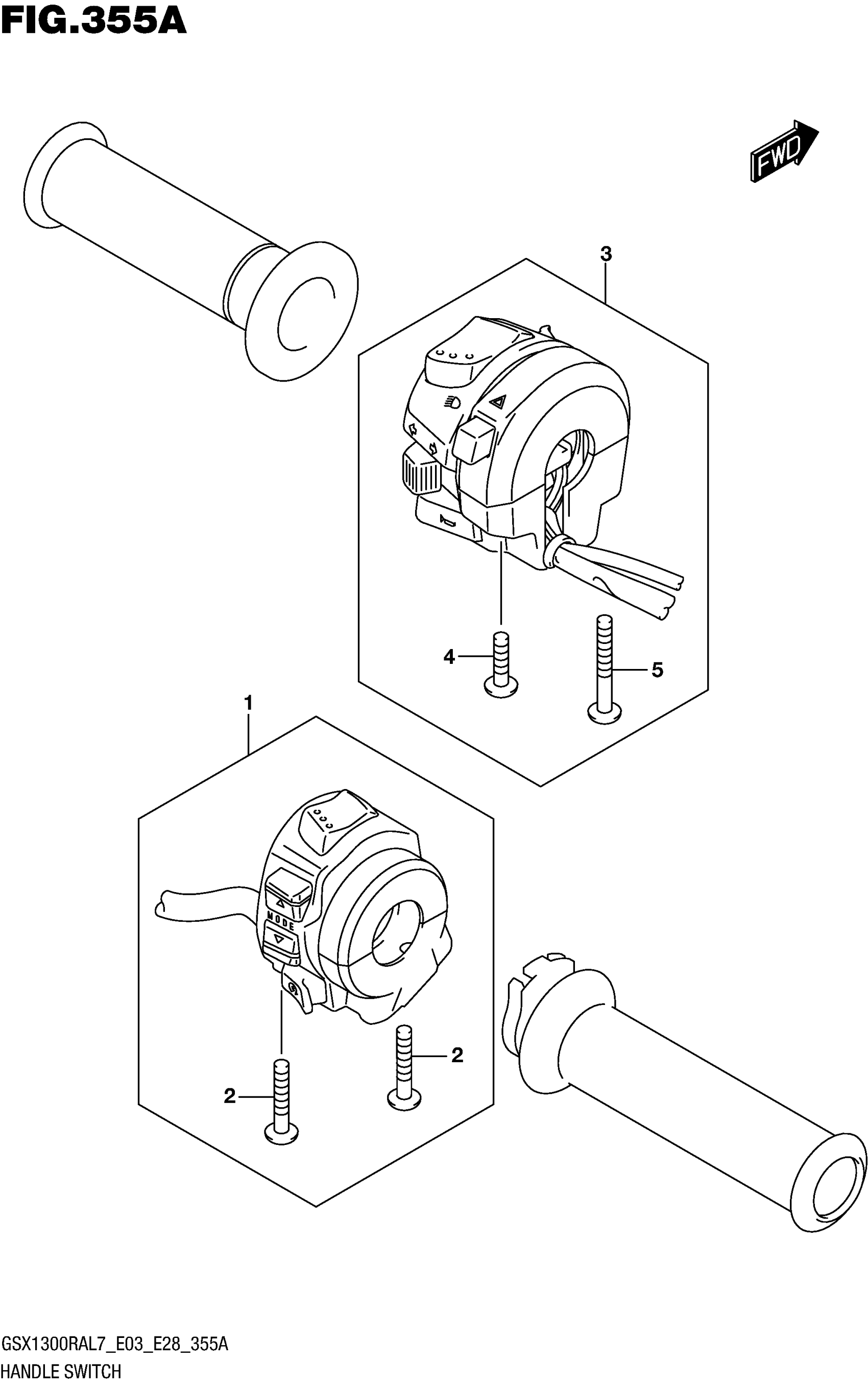 FIG.355A

FWD

3

4

5

1

MODE

2

2

GSX1300RAL7_E03_E28_355A
HANDLE SWITCH