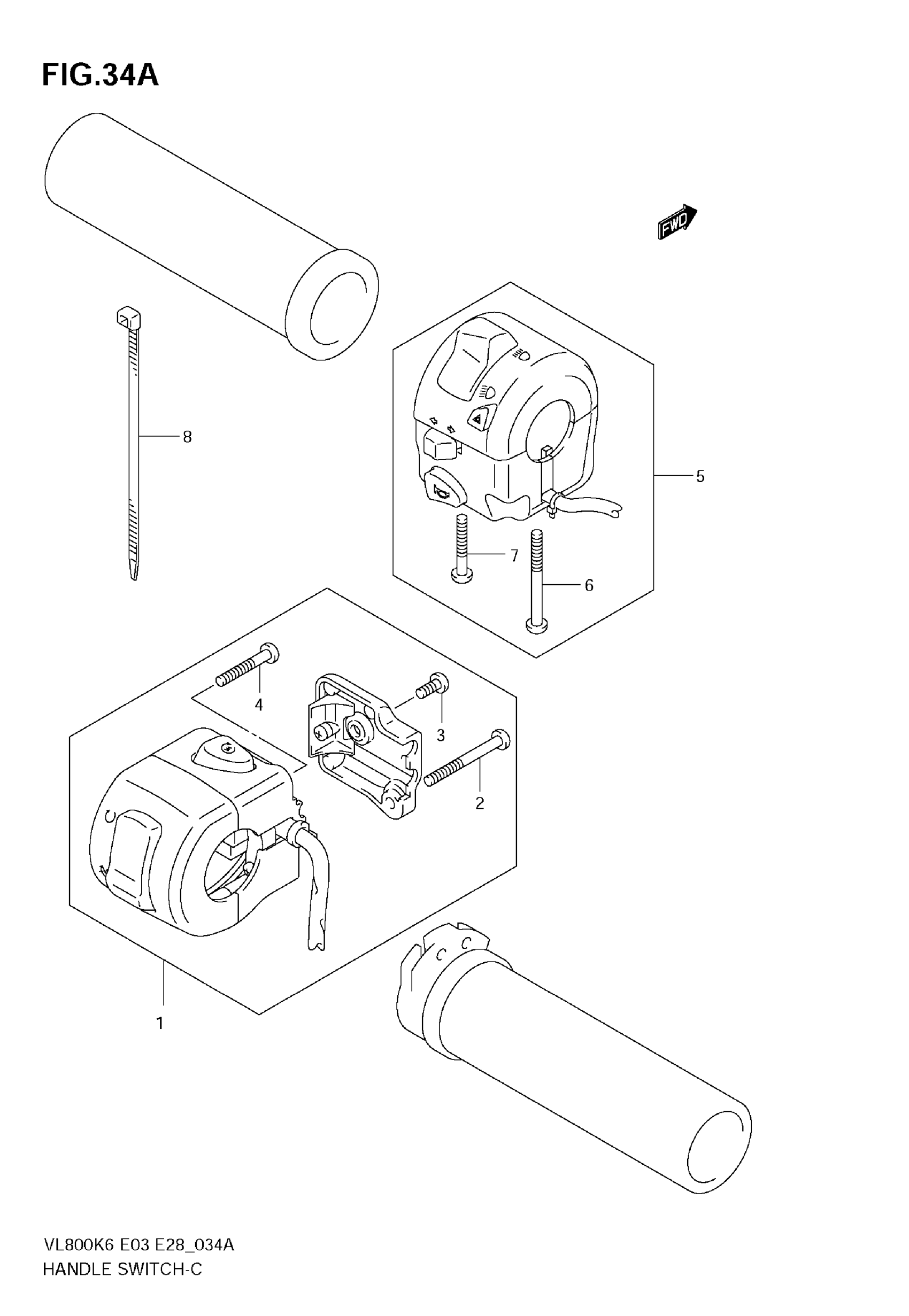 FIG.34A

FWD

8

5

7

6

4

3

2

1

VL800K6 E03 E28_034A
HANDLE SWITCH-C